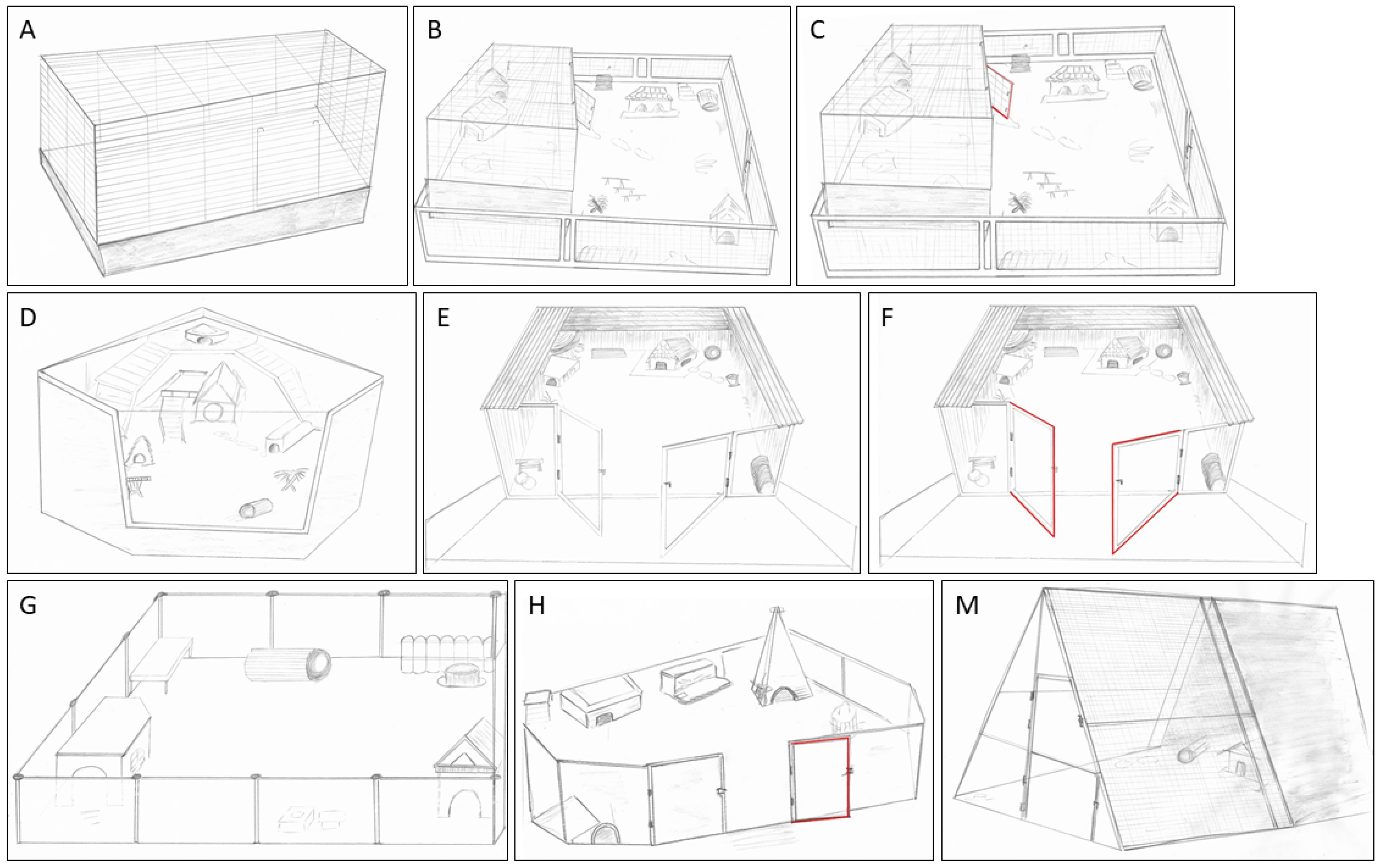 A

B

C

D

E

F

G

H

M