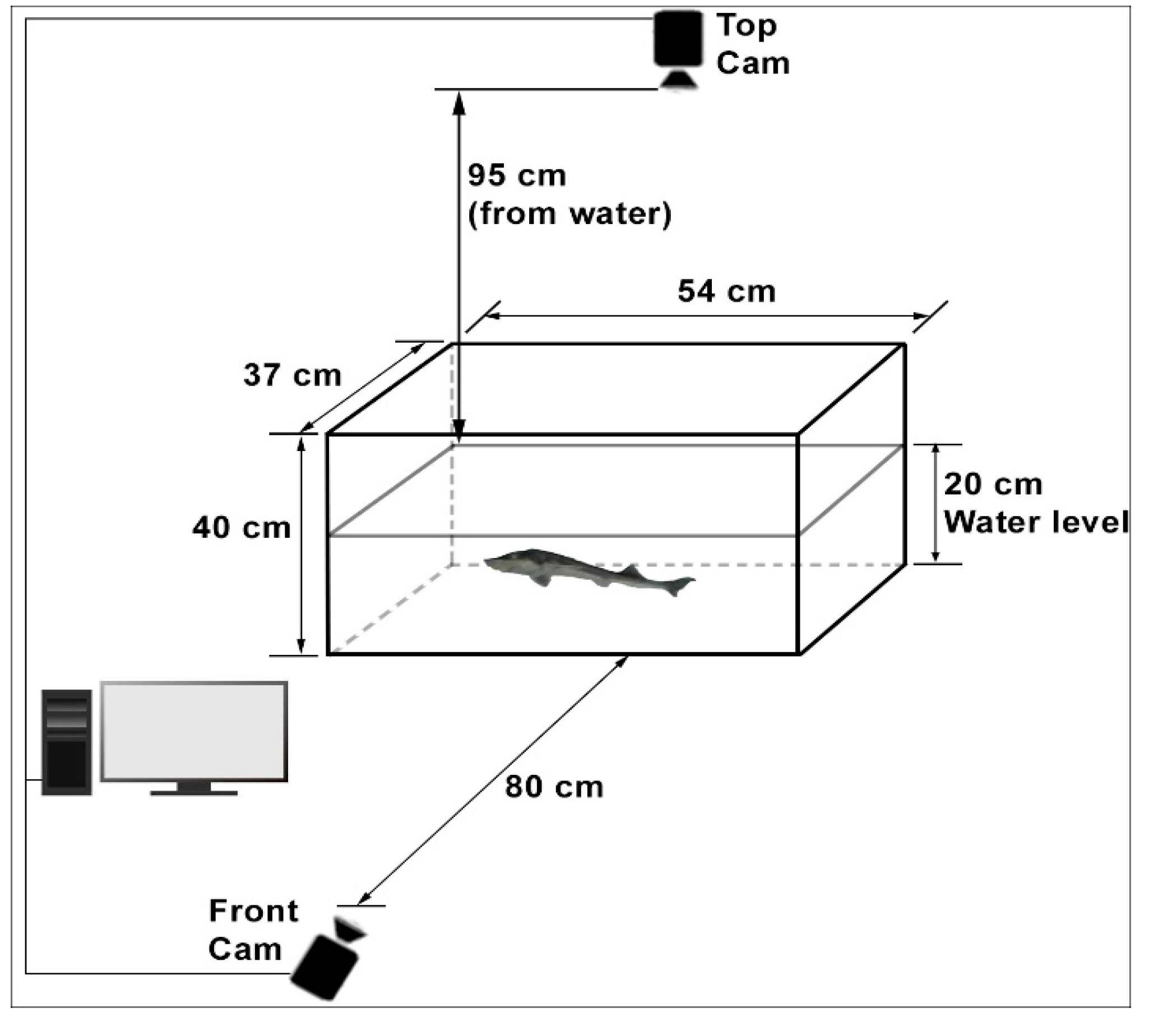 Top Cam

95 cm (from water)

54 cm

37 cm

40 cm

20 cm Water level

80 cm

Front Cam