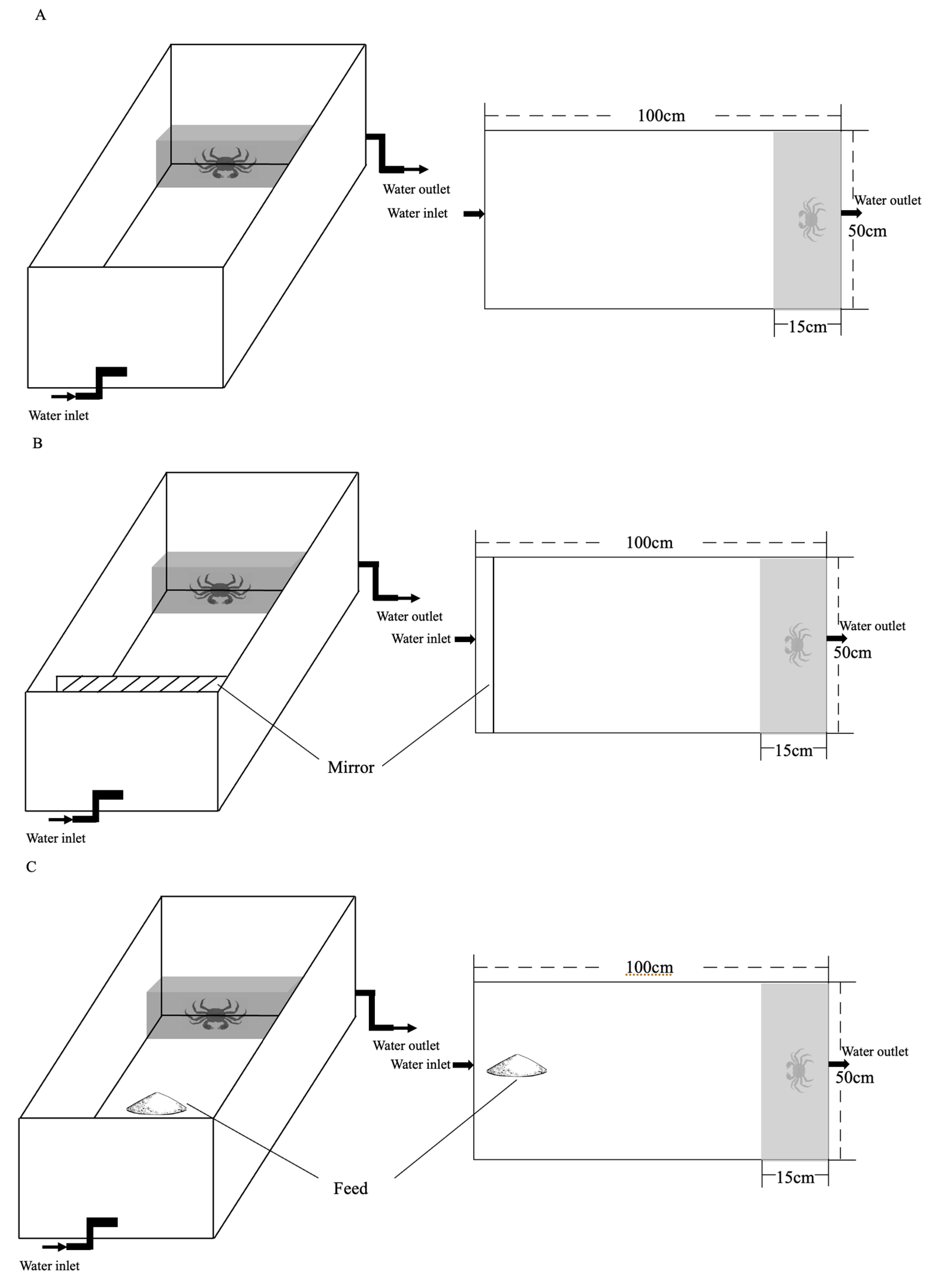 A

Water outlet
Water inlet
Water inlet

100cm
Water outlet
50cm
15cm

B

Water outlet
Water inlet
Water inlet
Mirror

100cm
Water outlet
50cm
15cm

C

Water outlet
Water inlet
Water inlet
Feed

100cm
Water outlet
50cm
15cm