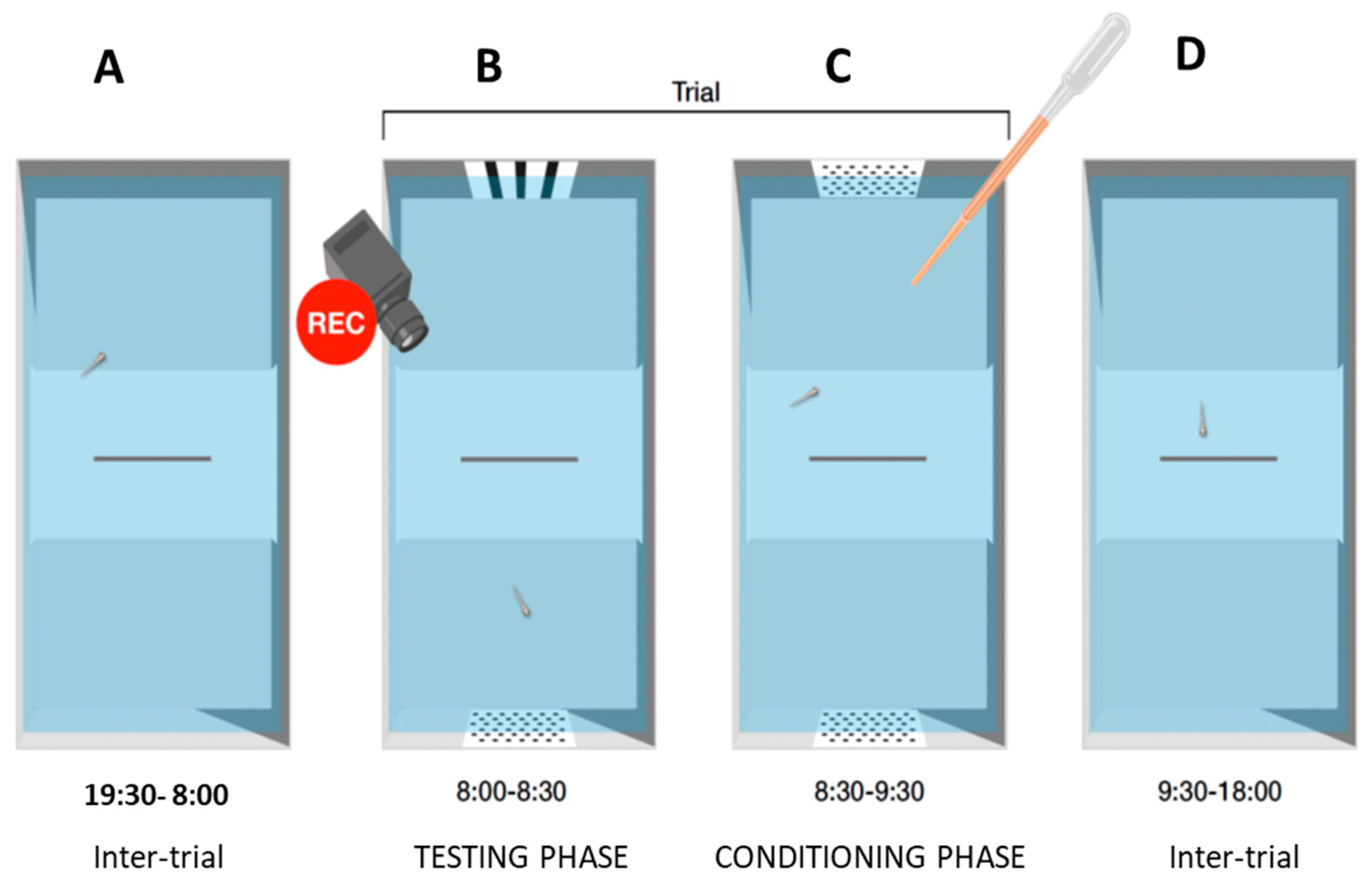 A

B

Trial

C

D

REC

19:30- 8:00

Inter-trial

8:00-8:30

TESTING PHASE

8:30-9:30

CONDITIONING PHASE

9:30-18:00

Inter-trial