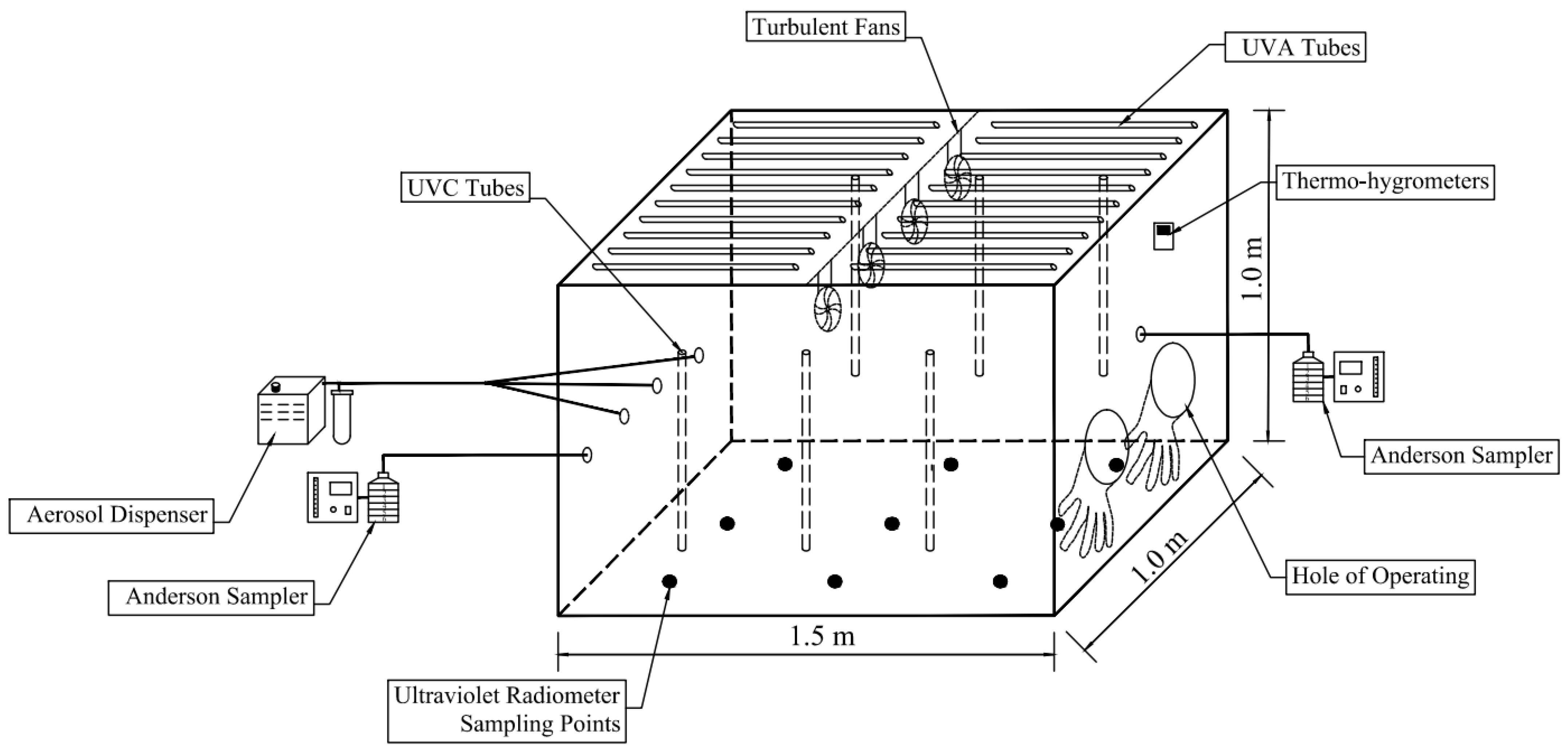 Turbulent Fans

UVA Tubes

UVC Tubes

Thermo-hygrometers

1.0 m

Anderson Sampler

Aerosol Dispenser

Anderson Sampler

Hole of Operating

1.0 m

1.5 m

Ultraviolet Radiometer Sampling Points