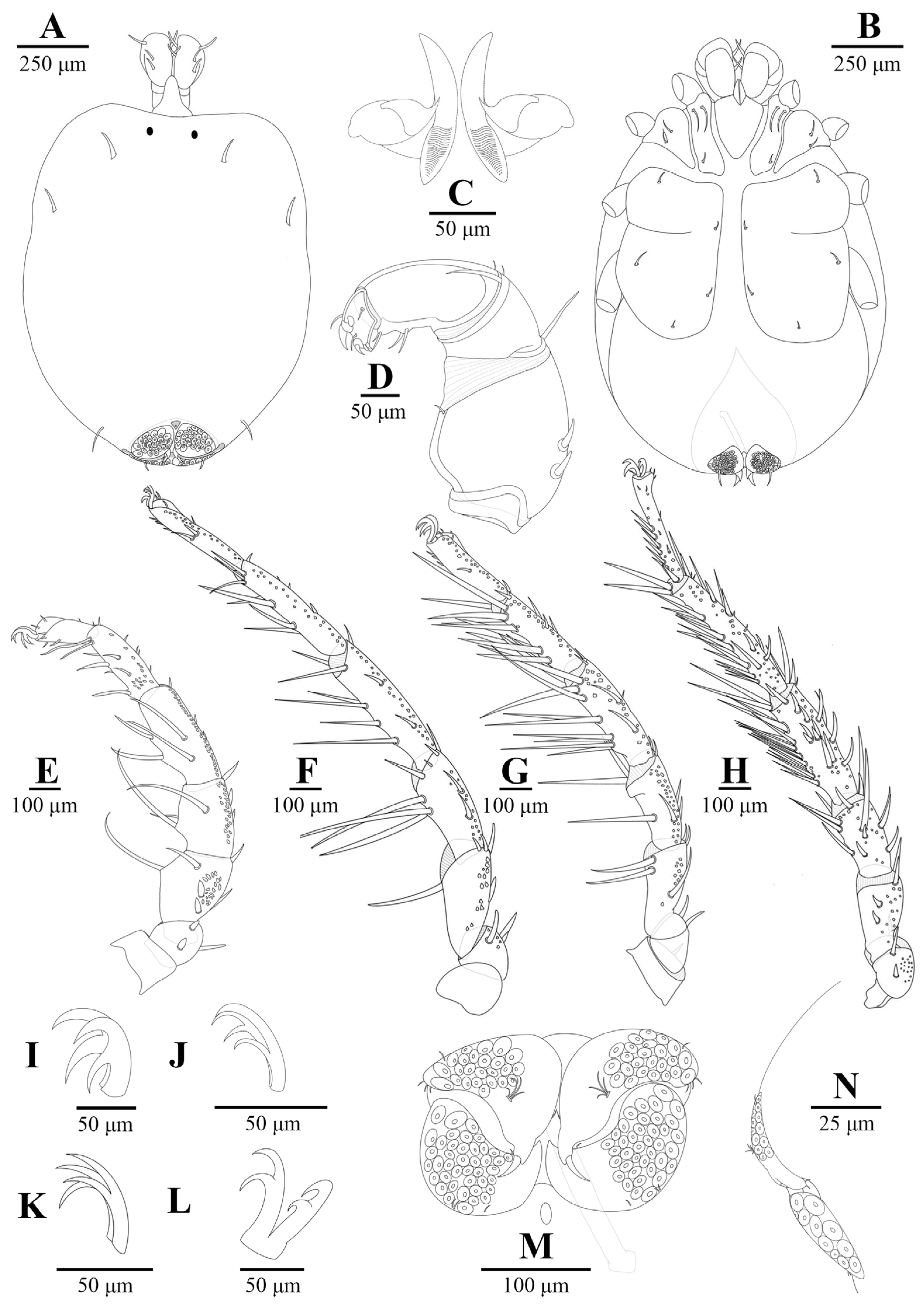 A
250 μm

C
50 μm

B
250 μm

D
50 μm

E
100 μm

F
100 μm

G
100 μm

H
100 μm

I
50 μm

J
50 μm

K
50 μm

L
50 μm

M
100 μm

N
25 μm