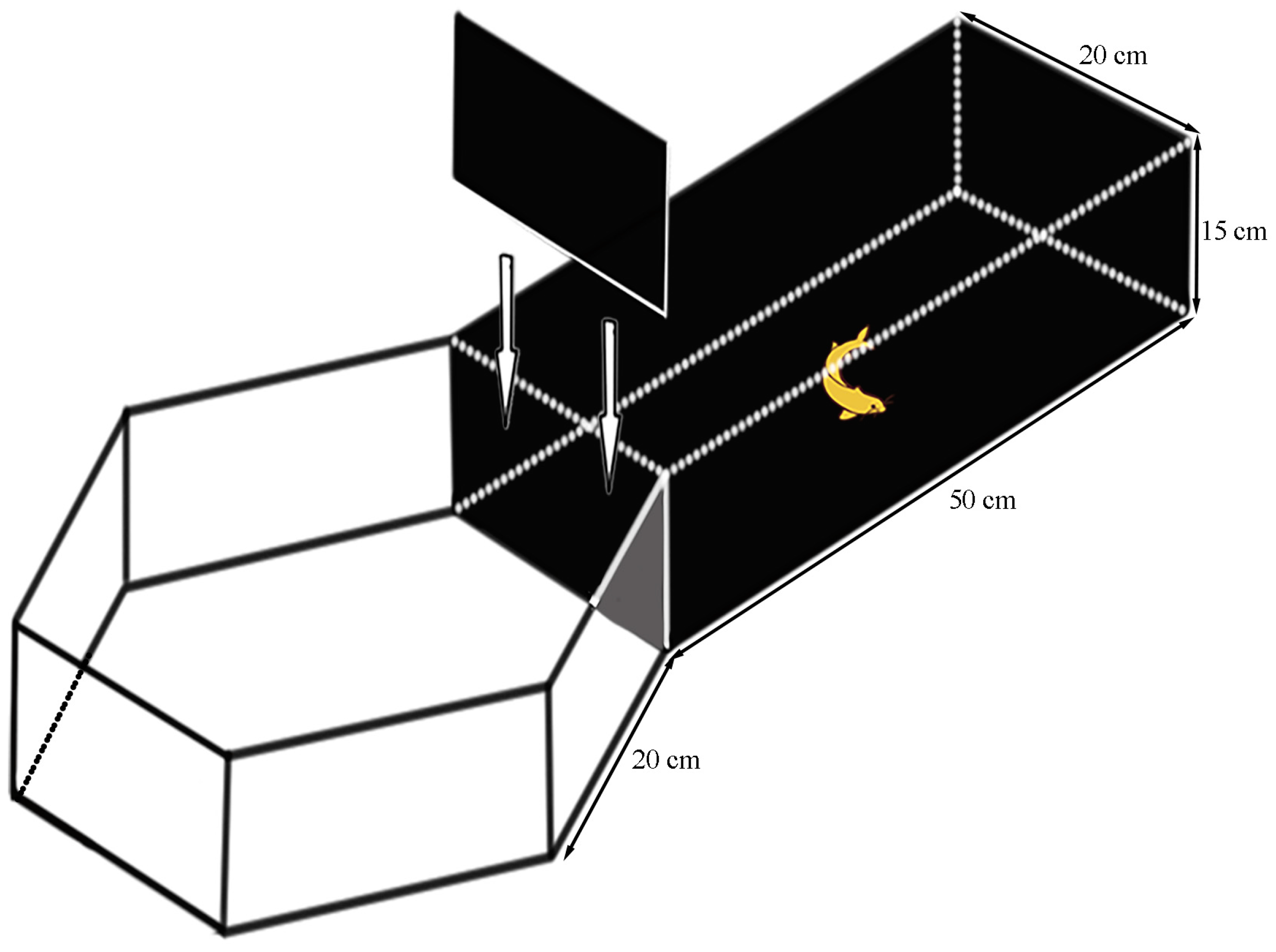 20 cm

15 cm

50 cm

20 cm