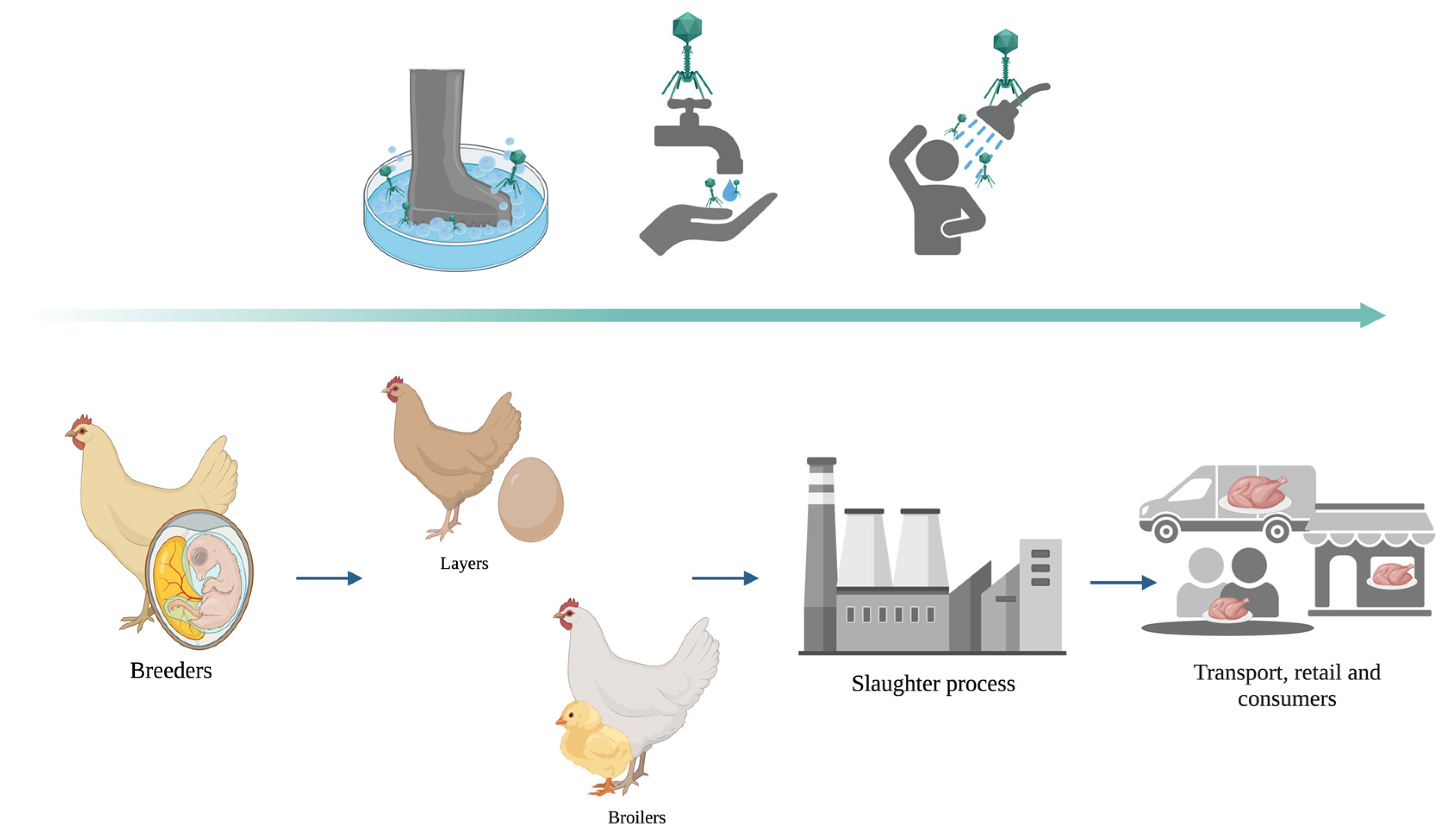 Breeders

Layers

Broilers

Slaughter process

Transport, retail and consumers