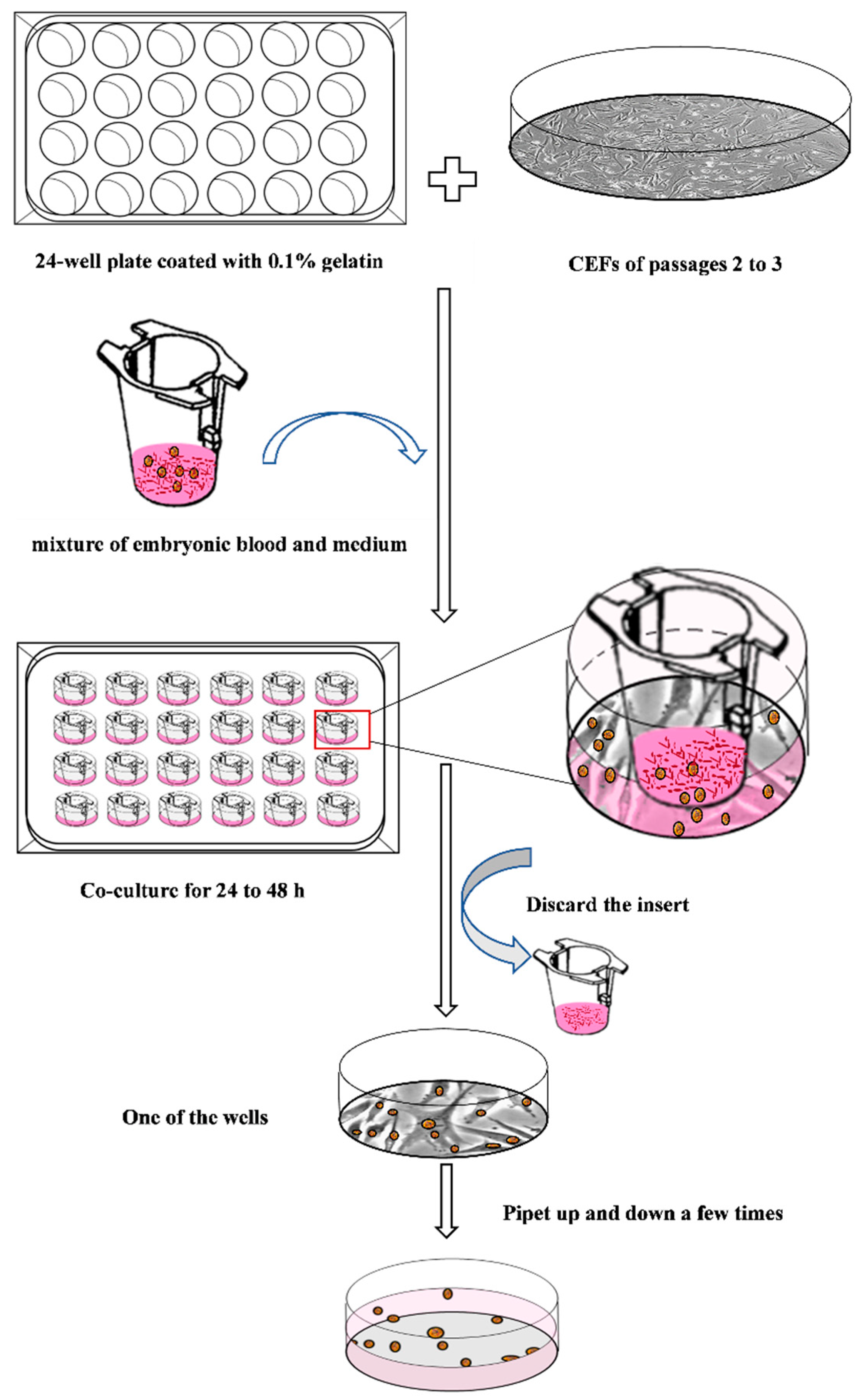 24-well plate coated with 0.1% gelatin

CEFs of passages 2 to 3

mixture of embryonic blood and medium

Co-culture for 24 to 48 h

Discard the insert

One of the wells

Pipet up and down a few times