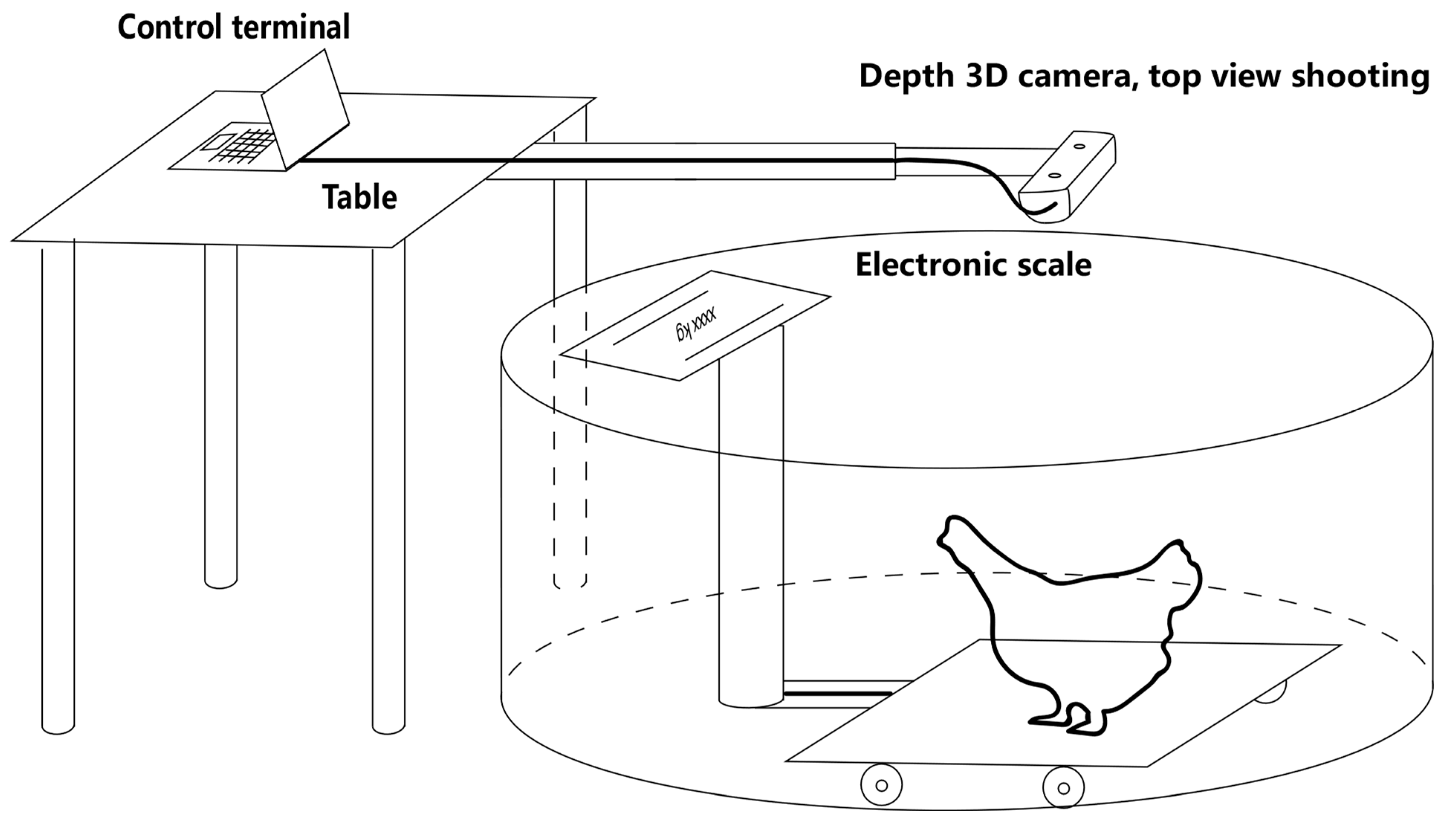 Control terminal

Depth 3D camera, top view shooting

Table

Electronic scale

xxxx kg