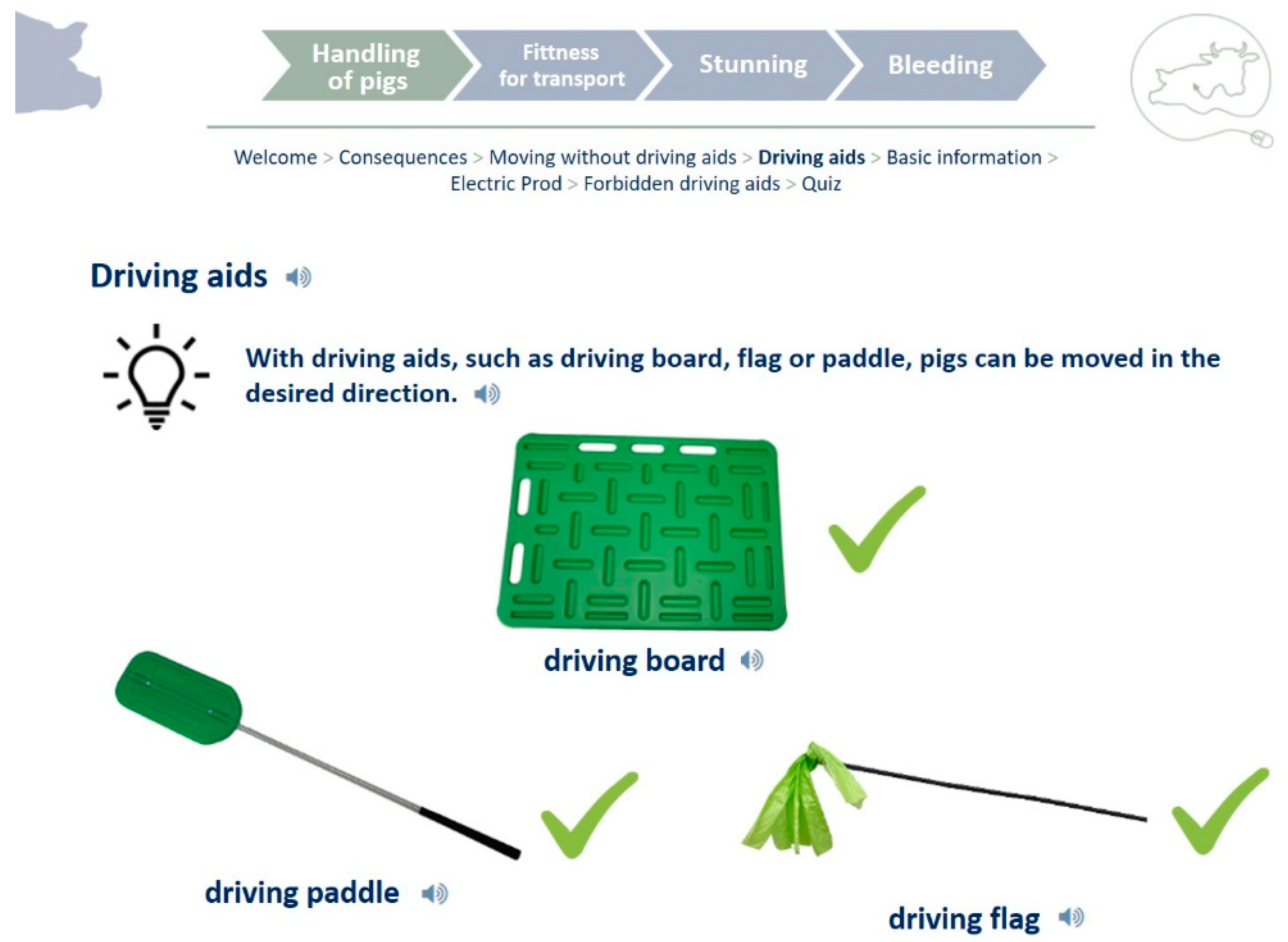 Handling of pigs
Fittness for transport
Stunning
Bleeding

Welcome > Consequences > Moving without driving aids > Driving aids > Basic information > Electric Prod > Forbidden driving aids > Quiz

Driving aids

With driving aids, such as driving board, flag or paddle, pigs can be moved in the desired direction.

driving board

driving paddle

driving flag