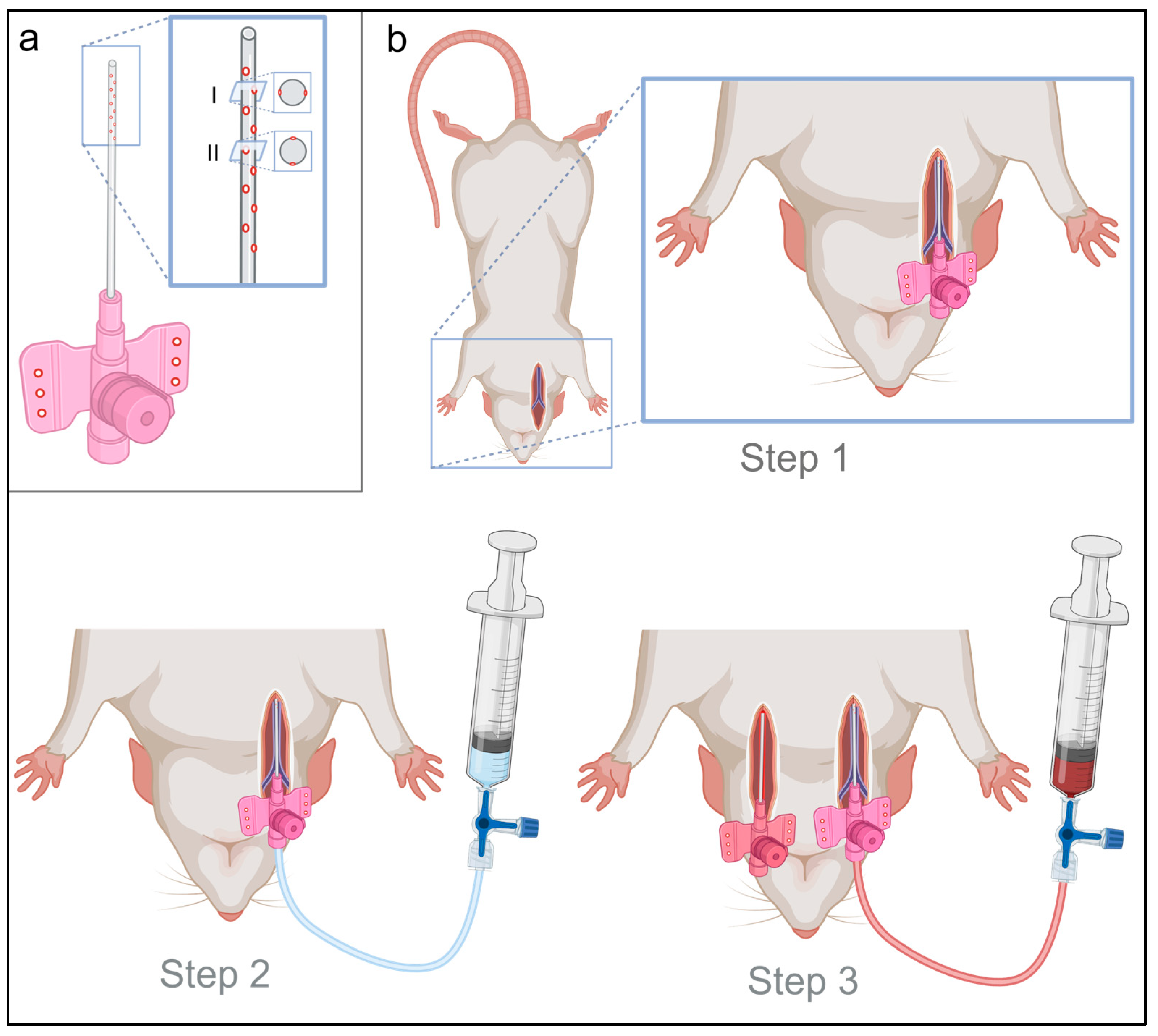 a

I

II

b

Step 1

Step 2

Step 3