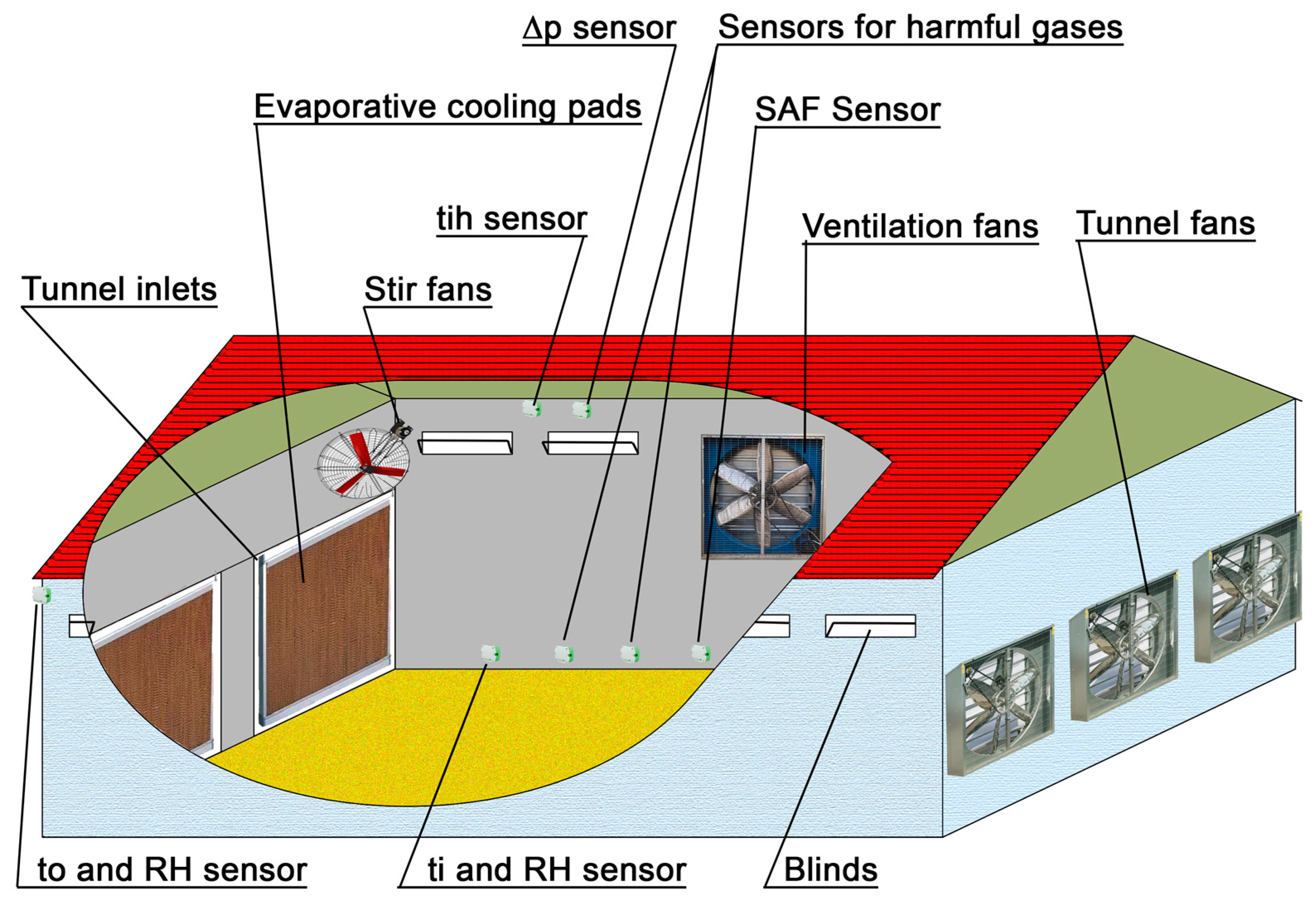 Δp sensor
Sensors for harmful gases
Evaporative cooling pads
SAF Sensor
tih sensor
Ventilation fans
Tunnel fans
Tunnel inlets
Stir fans
to and RH sensor
ti and RH sensor
Blinds