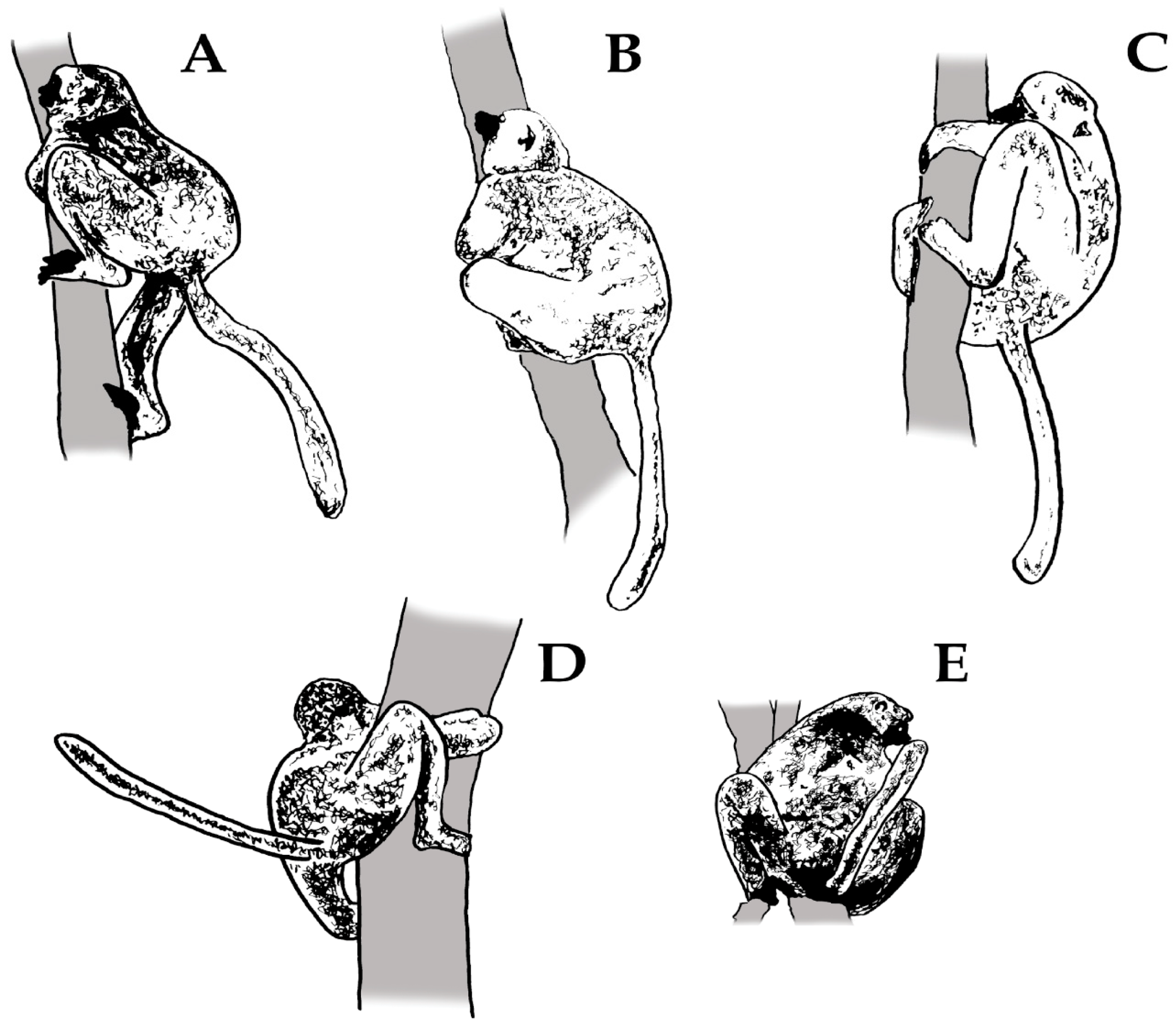 A

B

C

D

E