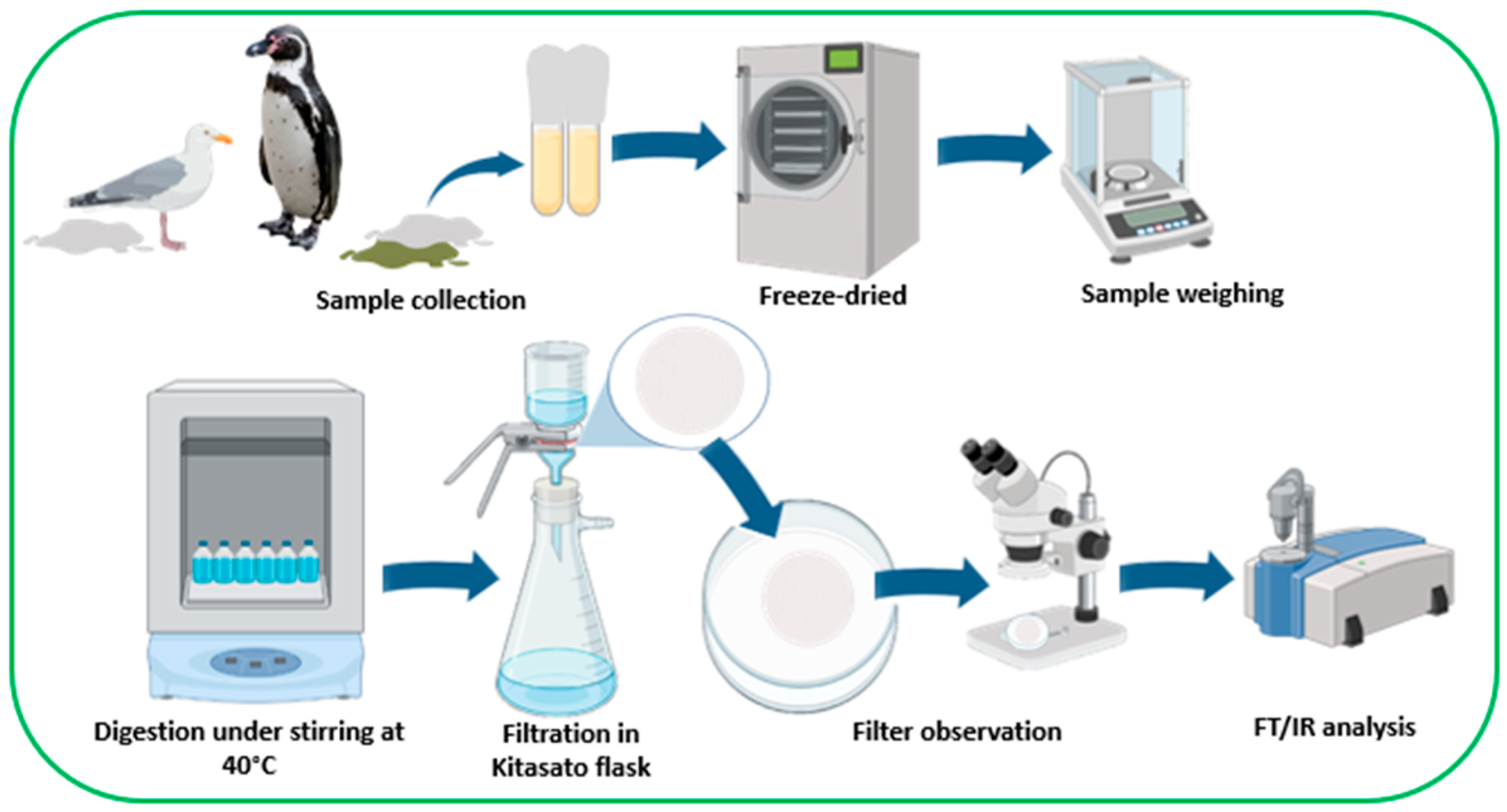 Sample collection

Freeze-dried

Sample weighing

Digestion under stirring at 40°C

Filtration in Kitasato flask

Filter observation

FT/IR analysis