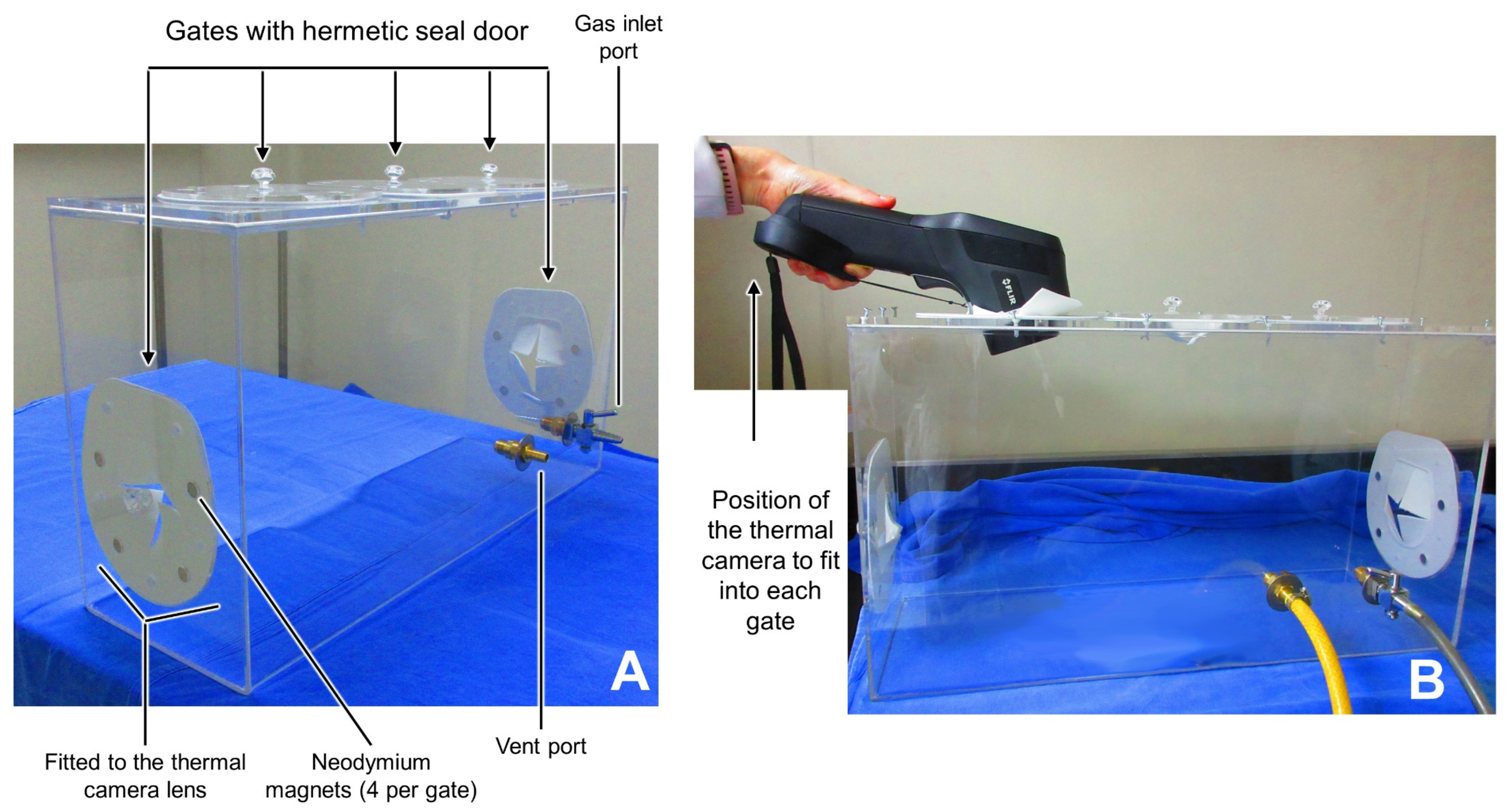 Gates with hermetic seal door

Gas inlet port

A

Fitted to the thermal camera lens

Neodymium magnets (4 per gate)

Vent port

FLIR

Position of the thermal camera to fit into each gate

B