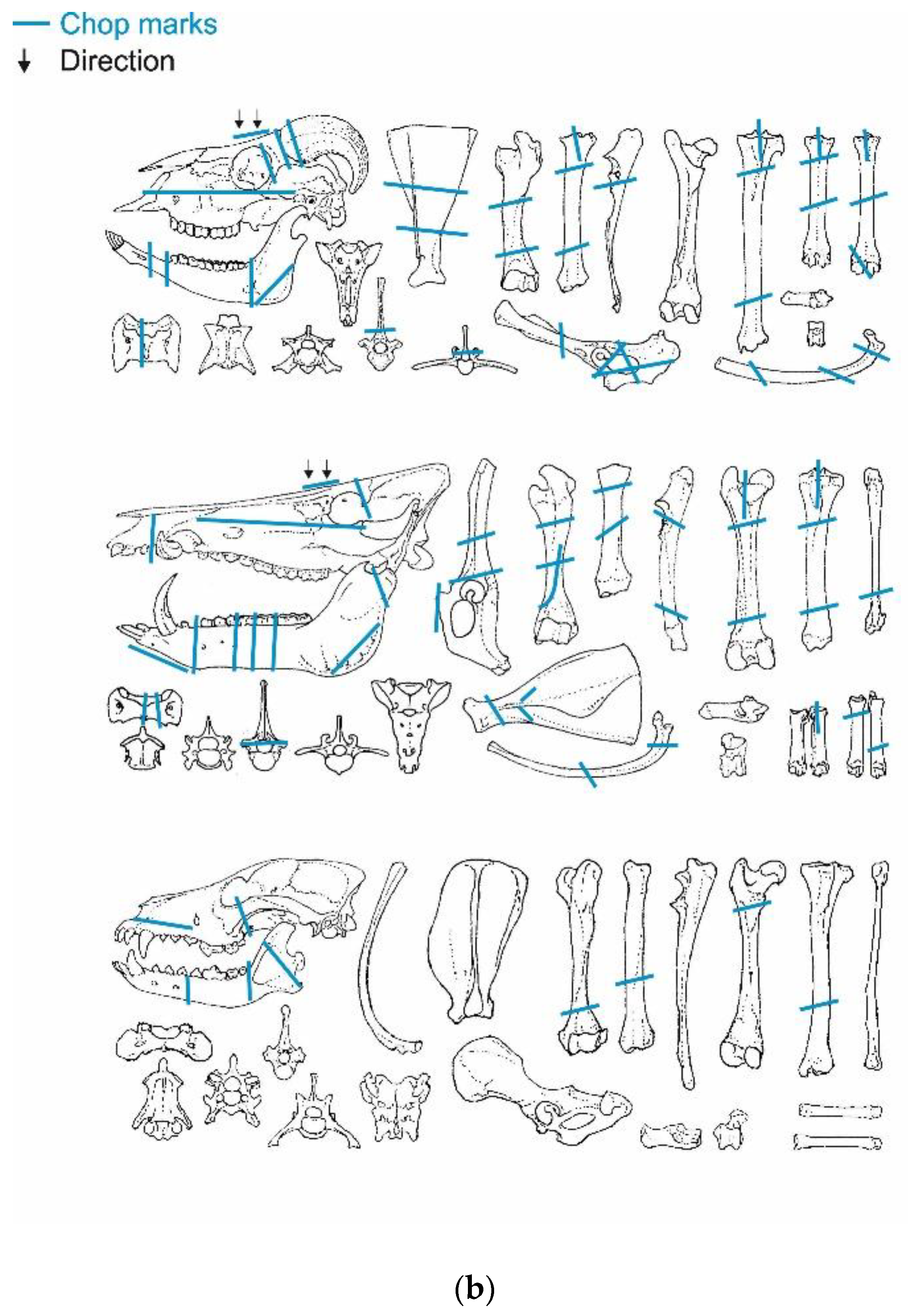 Chop marks
Direction

(b)