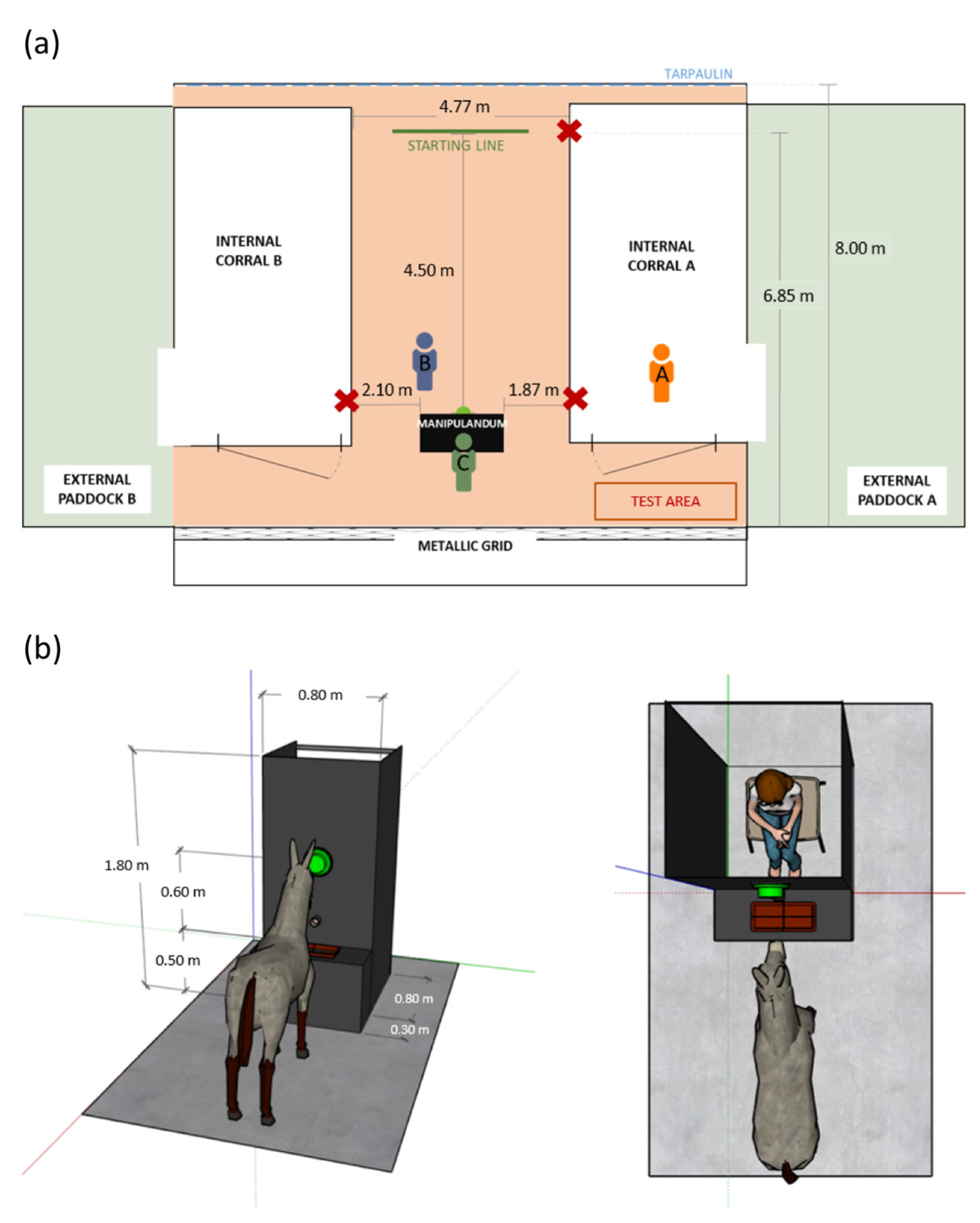 (a)

TARPAULIN

4.77 m

STARTING LINE

INTERNAL CORRAL B

4.50 m

INTERNAL CORRAL A

8.00 m

6.85 m

B

A

2.10 m

1.87 m

MANIPULANDUM

C

EXTERNAL PADDOCK B

TEST AREA

EXTERNAL PADDOCK A

METALLIC GRID

(b)

0.80 m

1.80 m

0.60 m

0.50 m

0.80 m

0.30 m