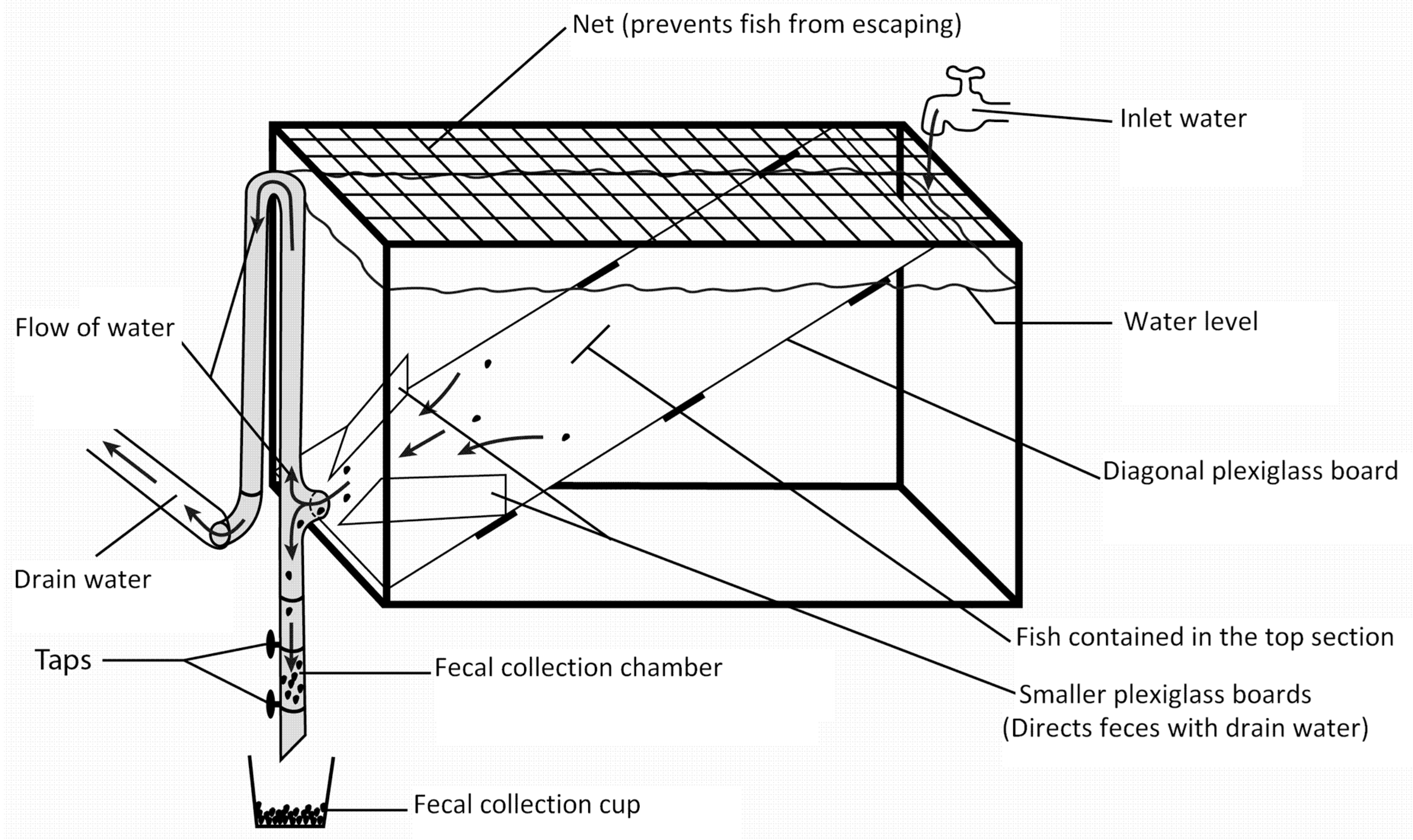 Net (prevents fish from escaping)

Inlet water

Flow of water

Water level

Diagonal plexiglass board

Drain water

Fish contained in the top section

Taps

Fecal collection chamber

Smaller plexiglass boards (Directs feces with drain water)

Fecal collection cup