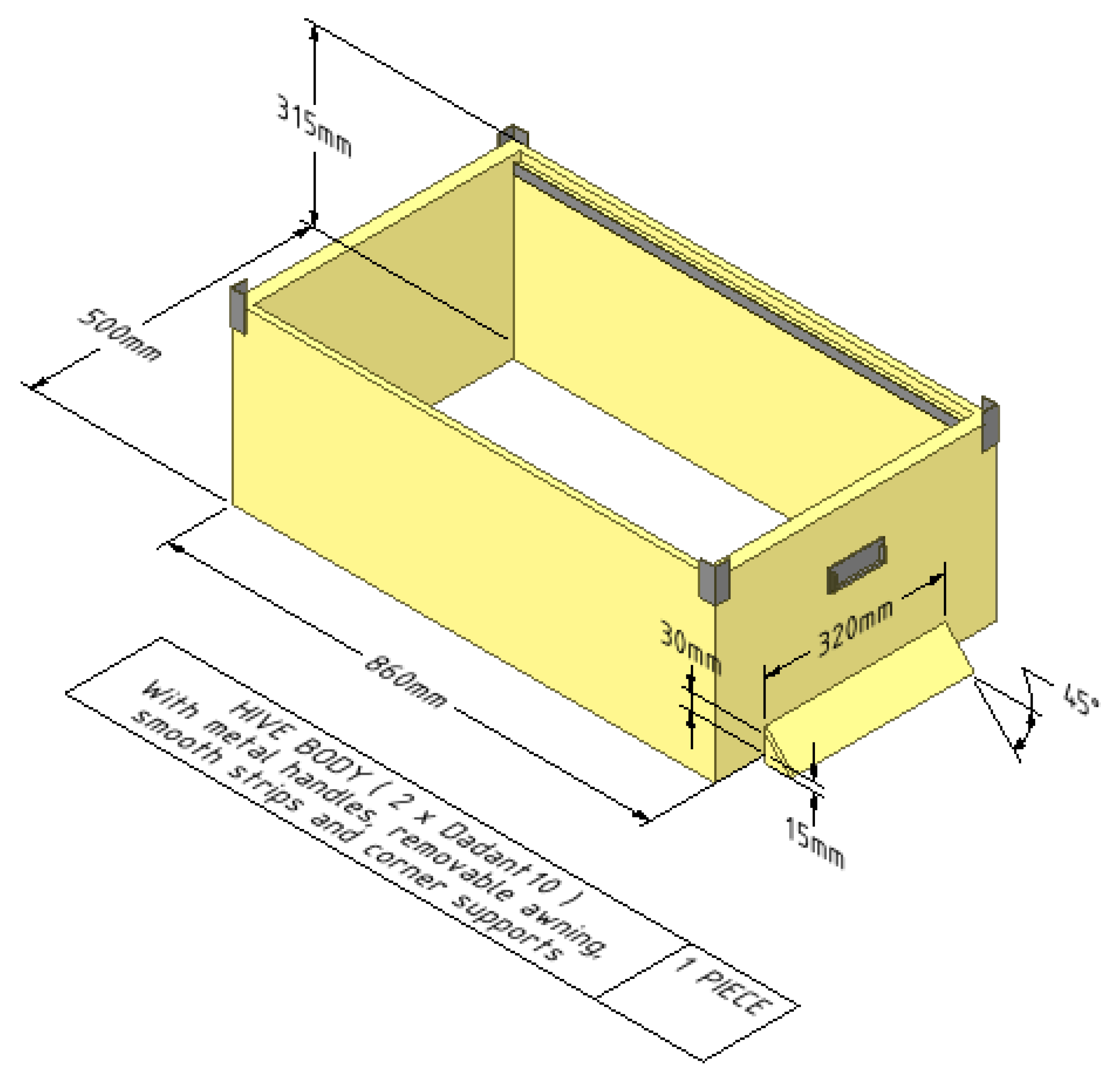 315mm

500mm

860mm

30mm

320mm

45°

15mm

HIVE BODY ( 2 x Dadant 10 )
with metal handles, removable awning,
smooth strips and corner supports

1 PIECE