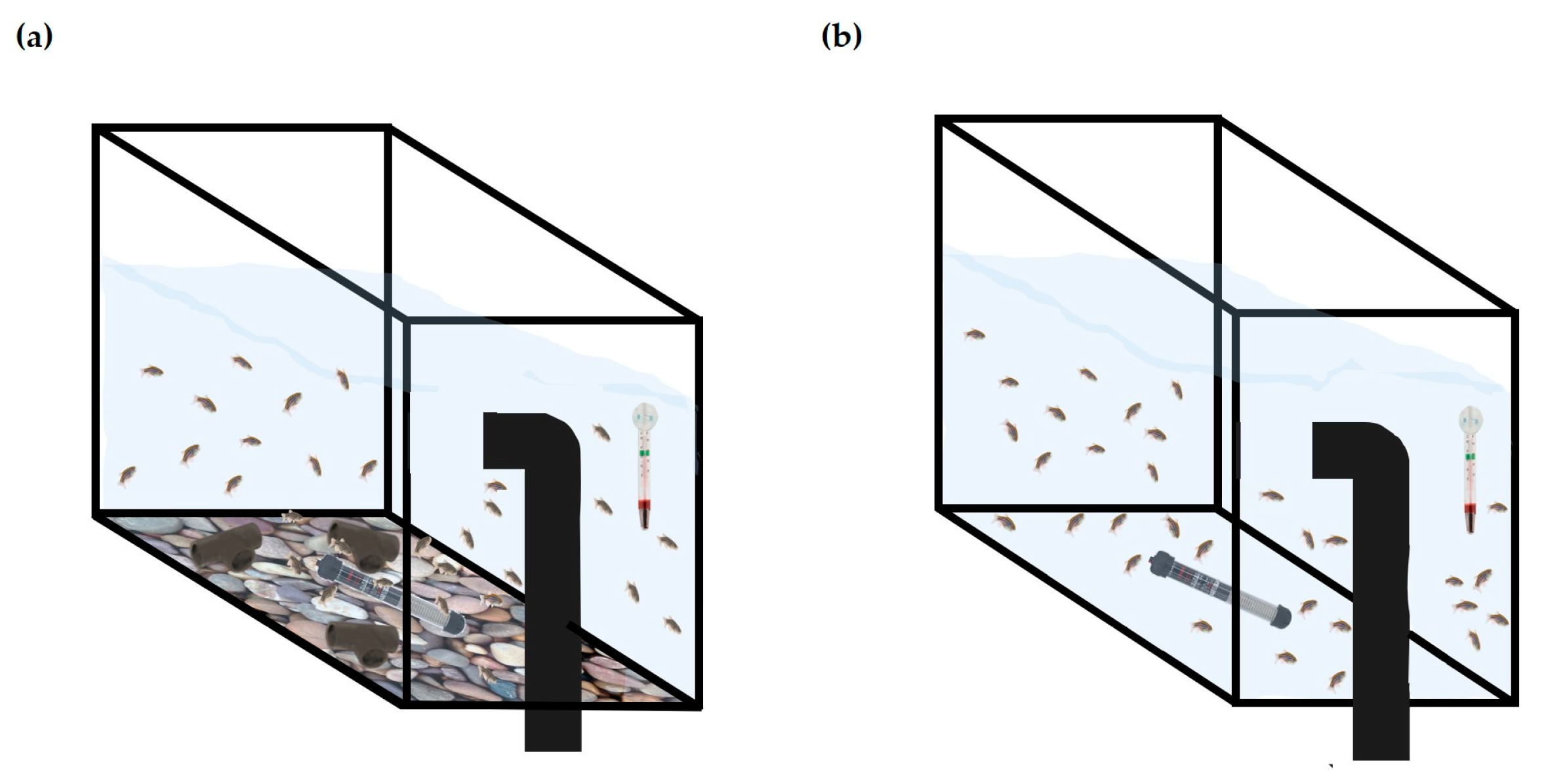 (a)

(b)