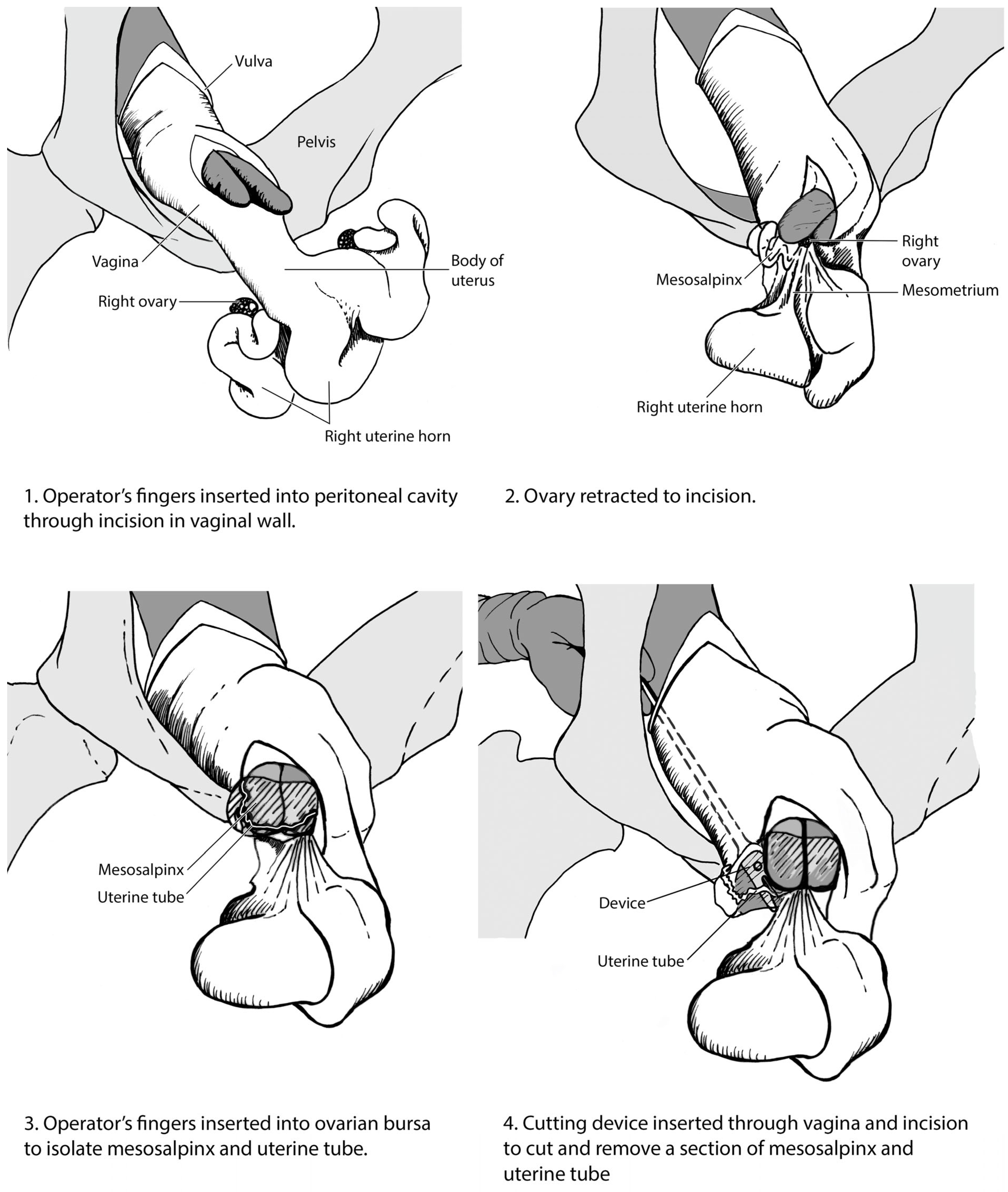 Vulva

Pelvis

Vagina

Body of uterus

Right ovary

Right uterine horn

1. Operator's fingers inserted into peritoneal cavity through incision in vaginal wall.

Right ovary

Mesosalpinx

Mesometrium

Right uterine horn

2. Ovary retracted to incision.

Mesosalpinx

Uterine tube

3. Operator's fingers inserted into ovarian bursa to isolate mesosalpinx and uterine tube.

Device

Uterine tube

4. Cutting device inserted through vagina and incision to cut and remove a section of mesosalpinx and uterine tube