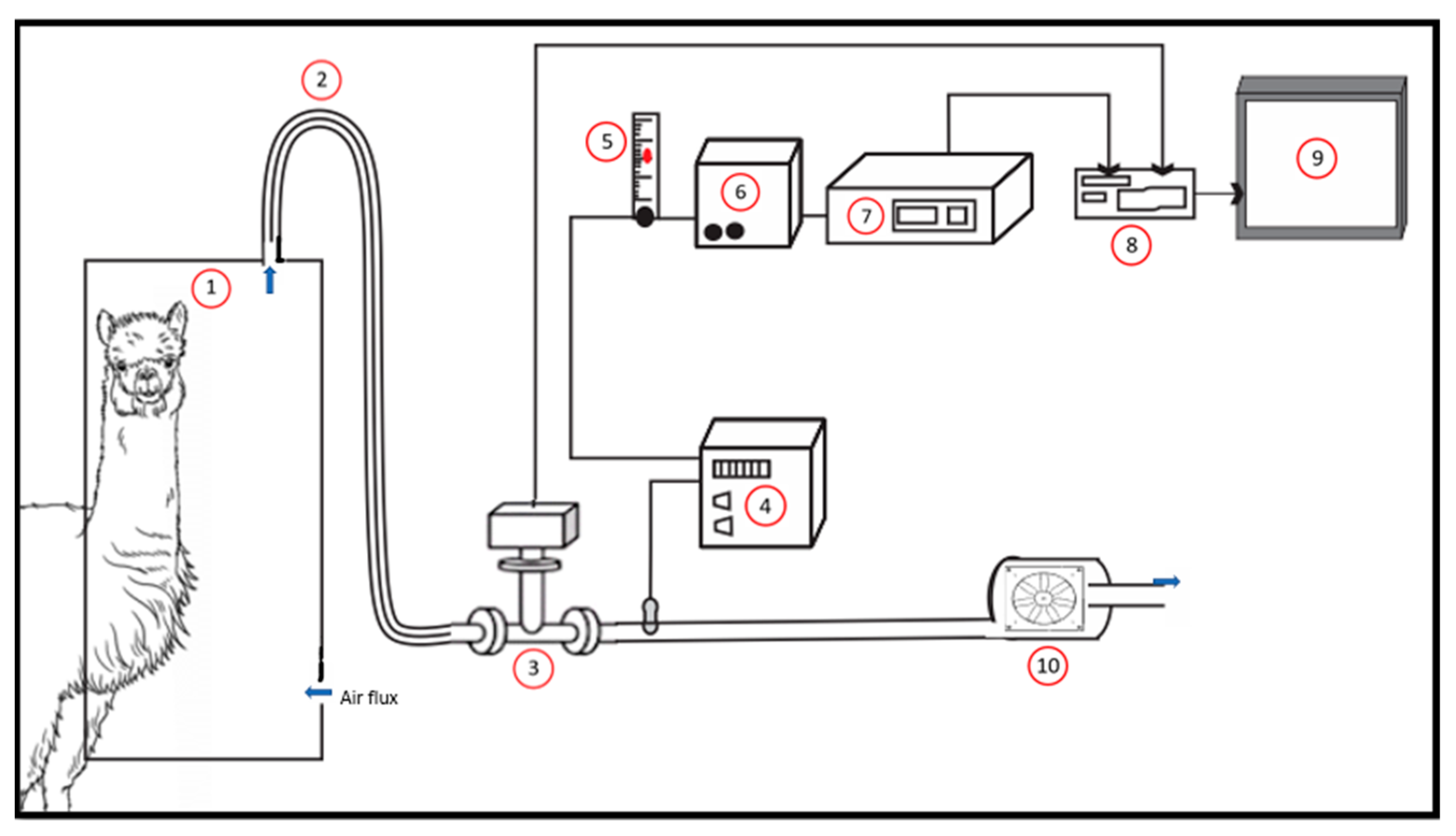 2
5
6
7
9
8
1
4
3
10
Air flux