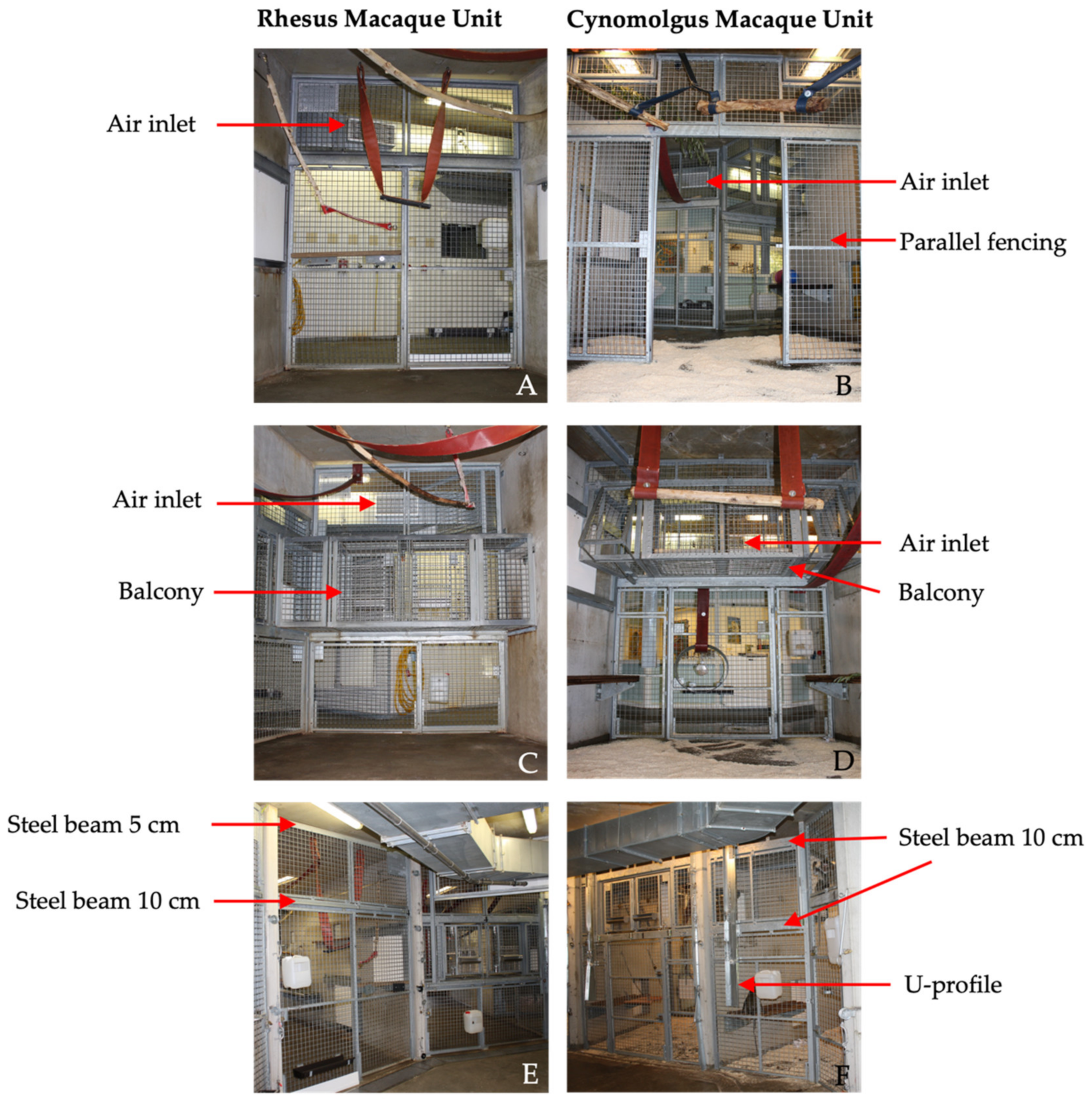 Rhesus Macaque Unit

Cynomolgus Macaque Unit

Air inlet

A

Air inlet

Parallel fencing

B

Air inlet

Balcony

C

Air inlet

Balcony

D

Steel beam 5 cm

Steel beam 10 cm

E

Steel beam 10 cm

U-profile

F