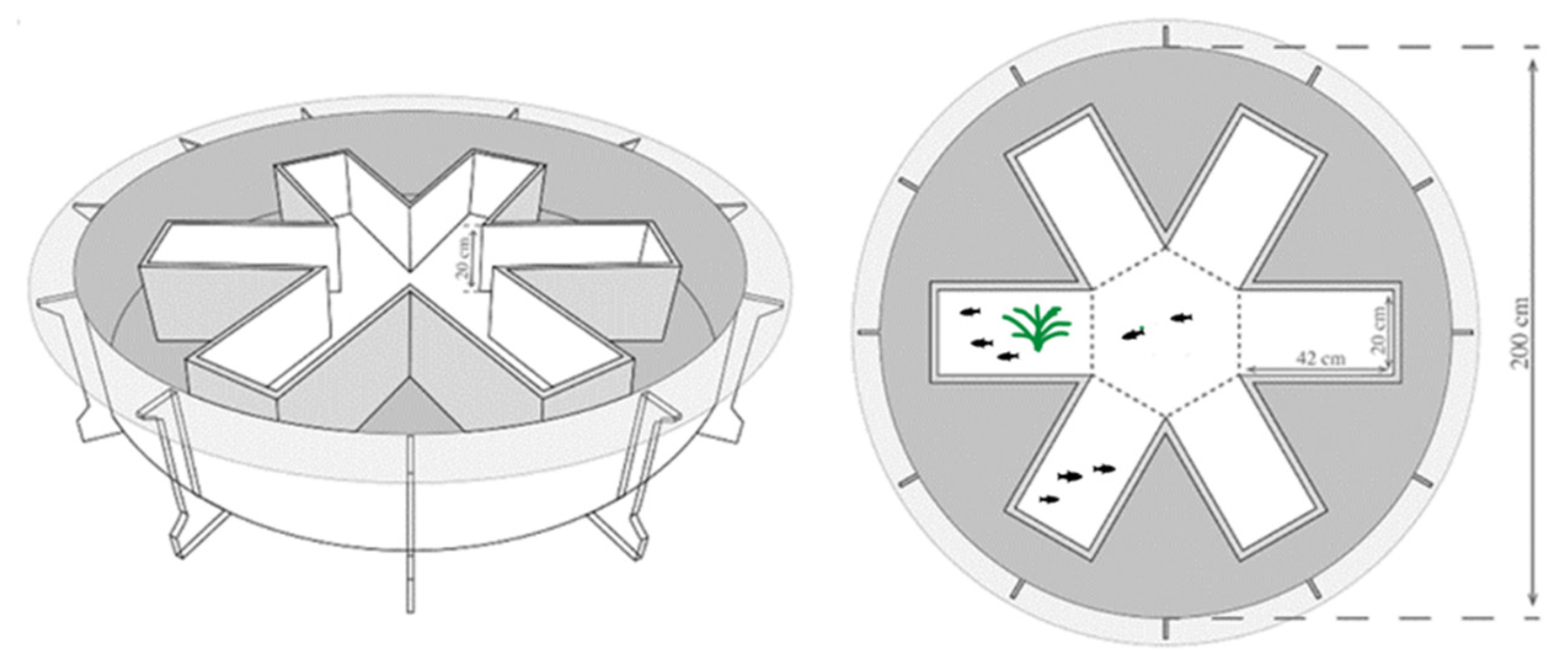 20 cm

20 cm
42 cm
200 cm