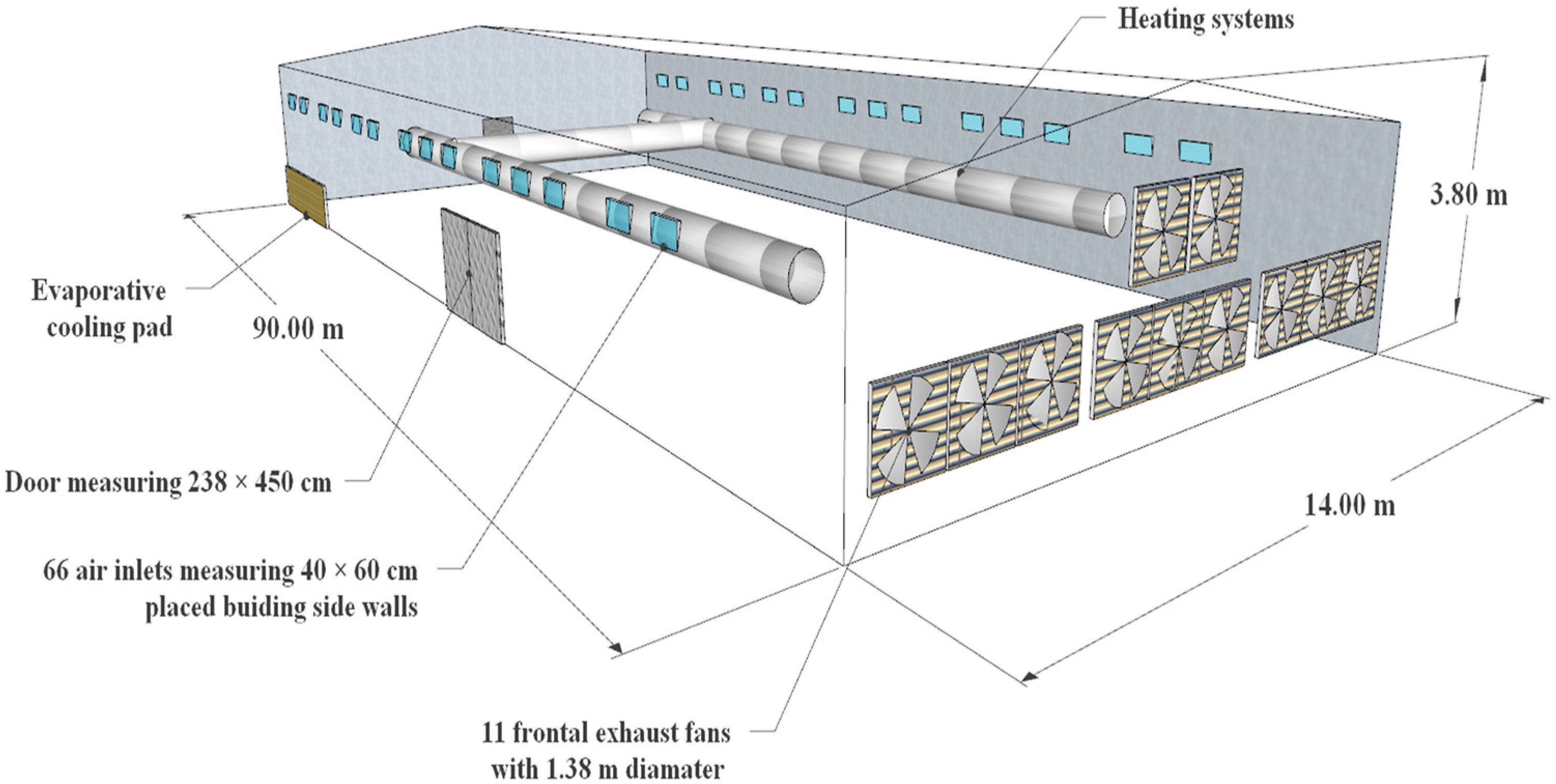 Heating systems

3.80 m

Evaporative cooling pad

90.00 m

Door measuring 238 × 450 cm

66 air inlets measuring 40 × 60 cm placed buiding side walls

14.00 m

11 frontal exhaust fans with 1.38 m diamater