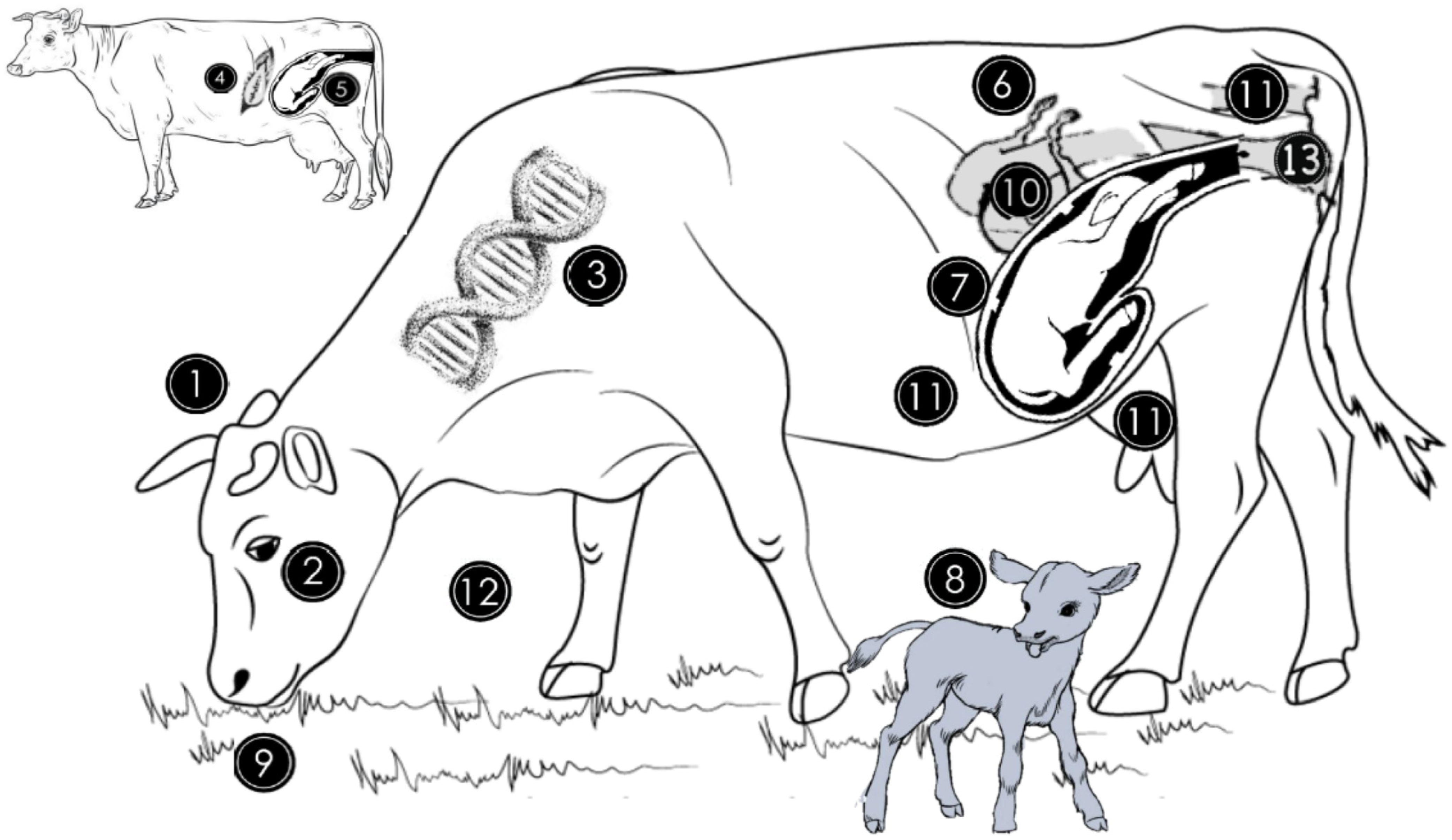 4
5
6
11
13
10
3
7
1
11
11
2
12
8
9