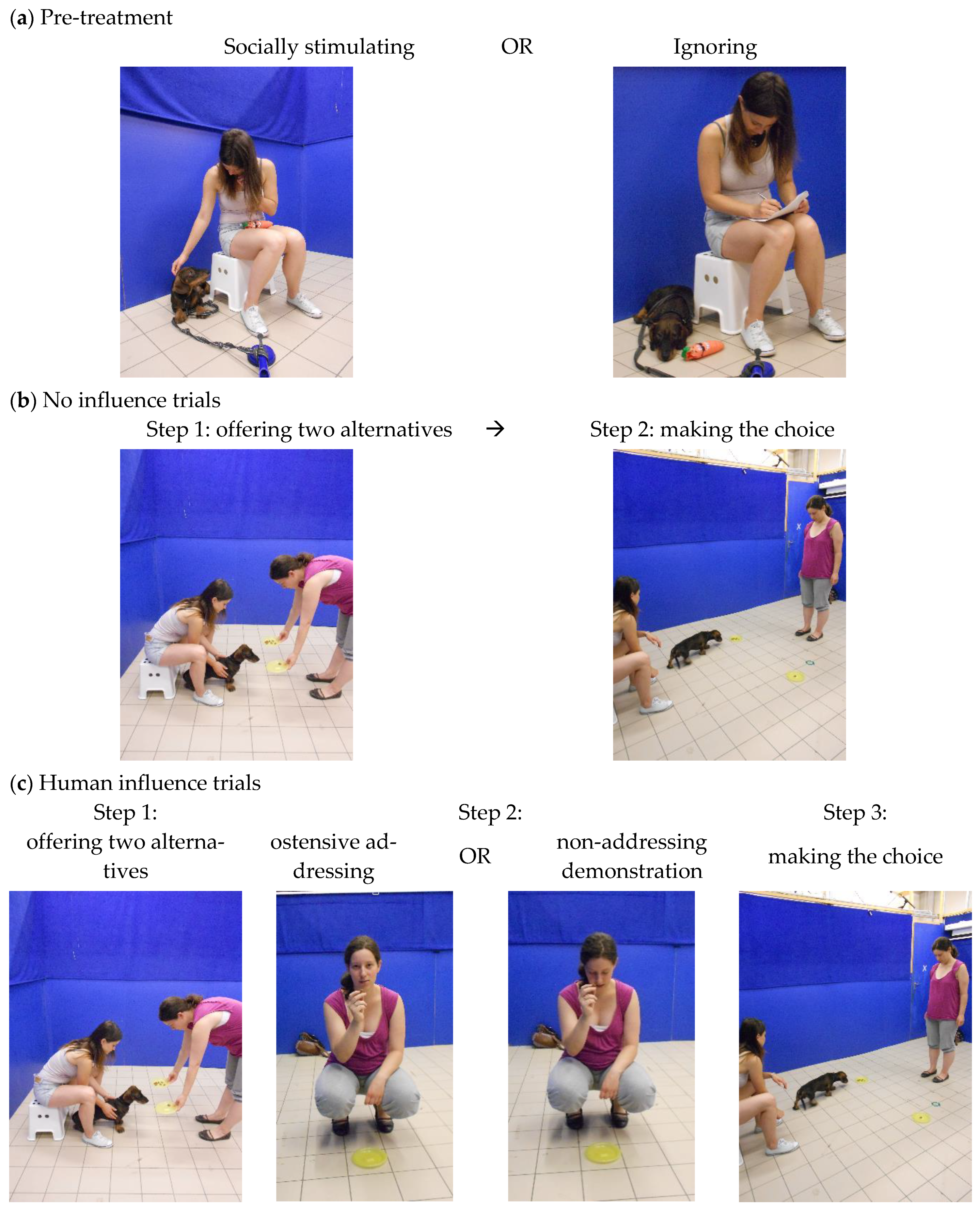 (a) Pre-treatment

Socially stimulating OR Ignoring

(b) No influence trials

Step 1: offering two alternatives → Step 2: making the choice

(c) Human influence trials

Step 1: offering two alternatives

Step 2: ostensive addressing OR non-addressing demonstration

Step 3: making the choice