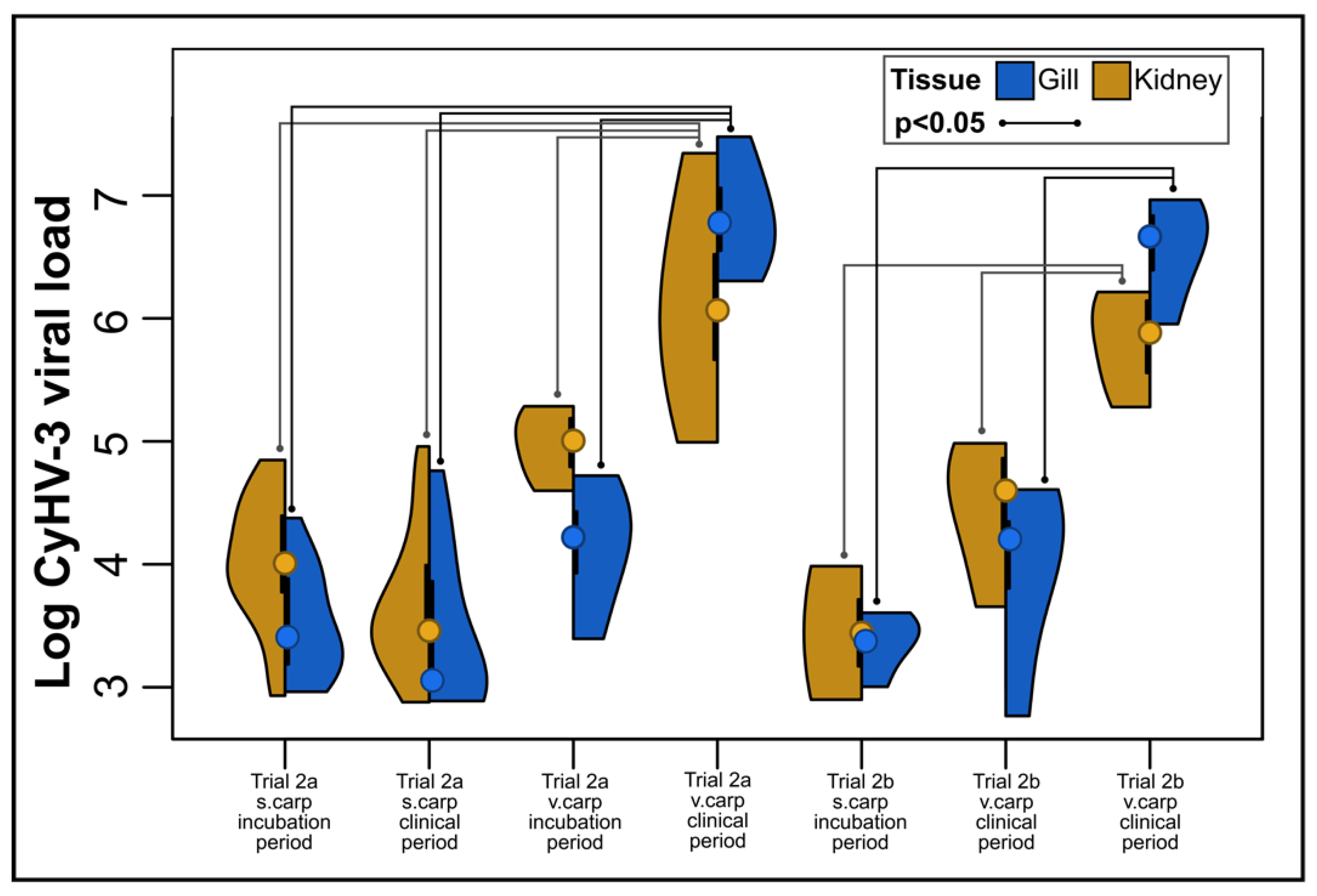 Tissue Gill Kidney
p<0.05

Log CyHV-3 viral load

7
6
5
4
3

Trial 2a s.carp incubation period
Trial 2a s.carp clinical period
Trial 2a v.carp incubation period
Trial 2a v.carp clinical period
Trial 2b s.carp incubation period
Trial 2b v.carp clinical period
Trial 2b v.carp clinical period