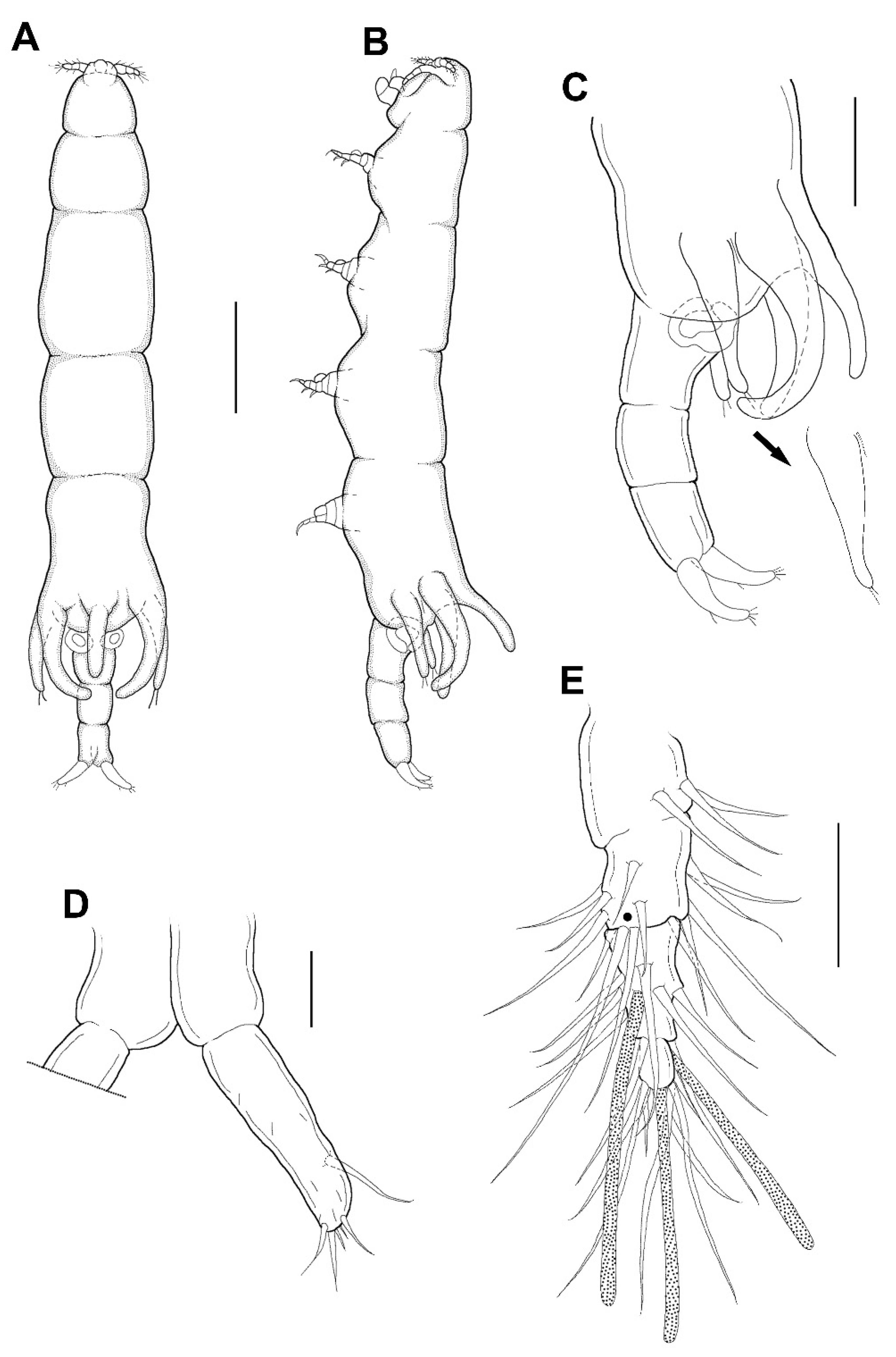 A
B
C
D
E