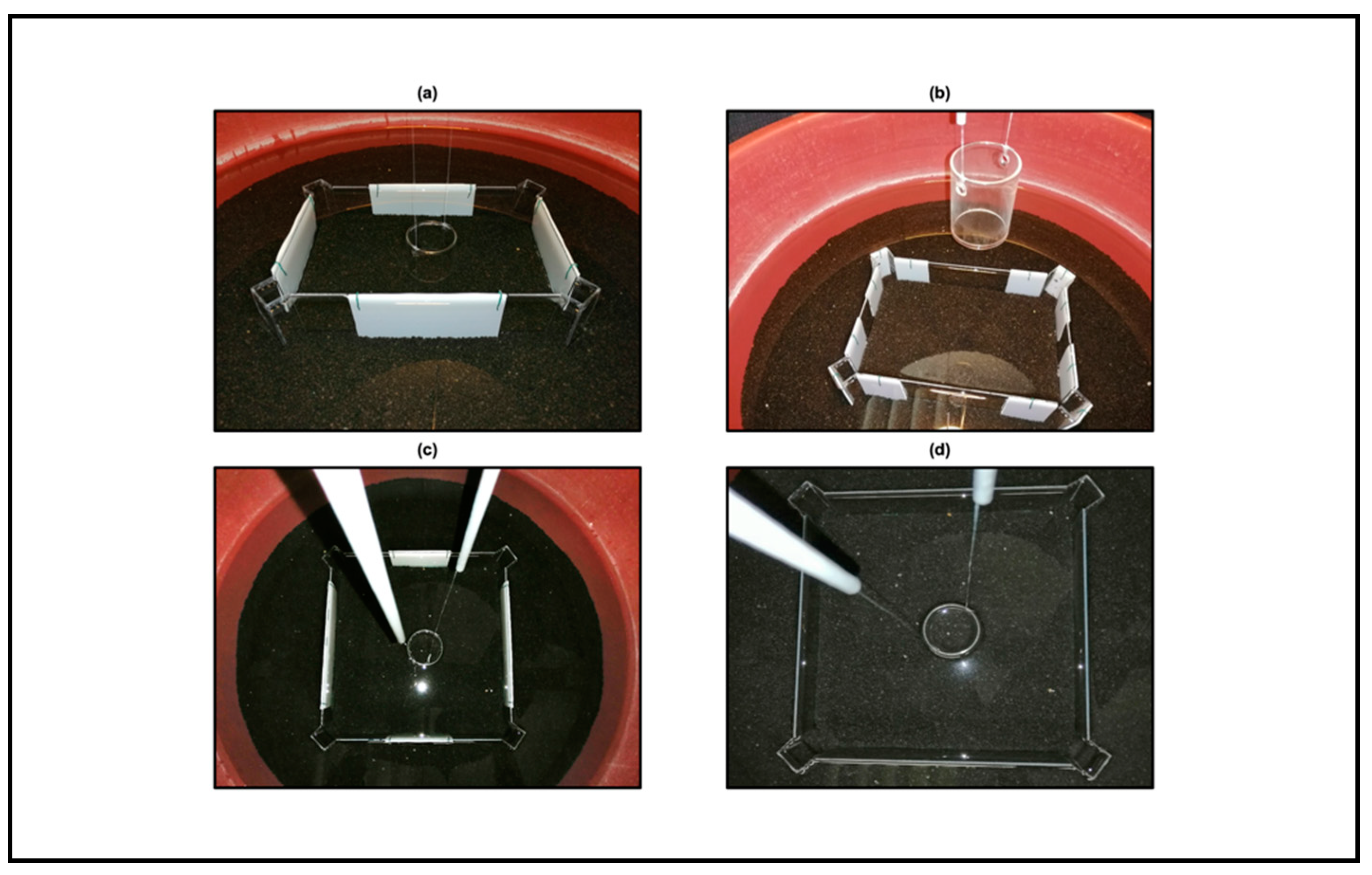 (a)

(b)

(c)

(d)