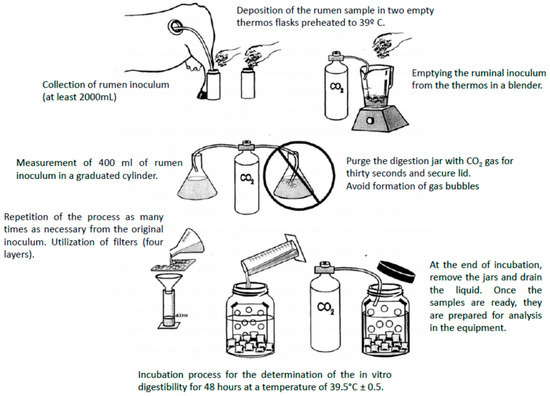 Deposition of the rumen sample in two empty thermos flasks preheated to 39º C.

Collection of rumen inoculum (at least 2000mL)

$CO_2$

Emptying the ruminal inoculum from the thermos in a blender.

Measurement of 400 ml of rumen inoculum in a graduated cylinder.

$CO_2$

Purge the digestion jar with $CO_2$ gas for thirty seconds and secure lid. Avoid formation of gas bubbles

Repetition of the process as many times as necessary from the original inoculum. Utilization of filters (four layers).

$CO_2$

At the end of incubation, remove the jars and drain the liquid. Once the samples are ready, they are prepared for analysis in the equipment.

Incubation process for the determination of the in vitro digestibility for 48 hours at a temperature of 39.5°C ± 0.5.