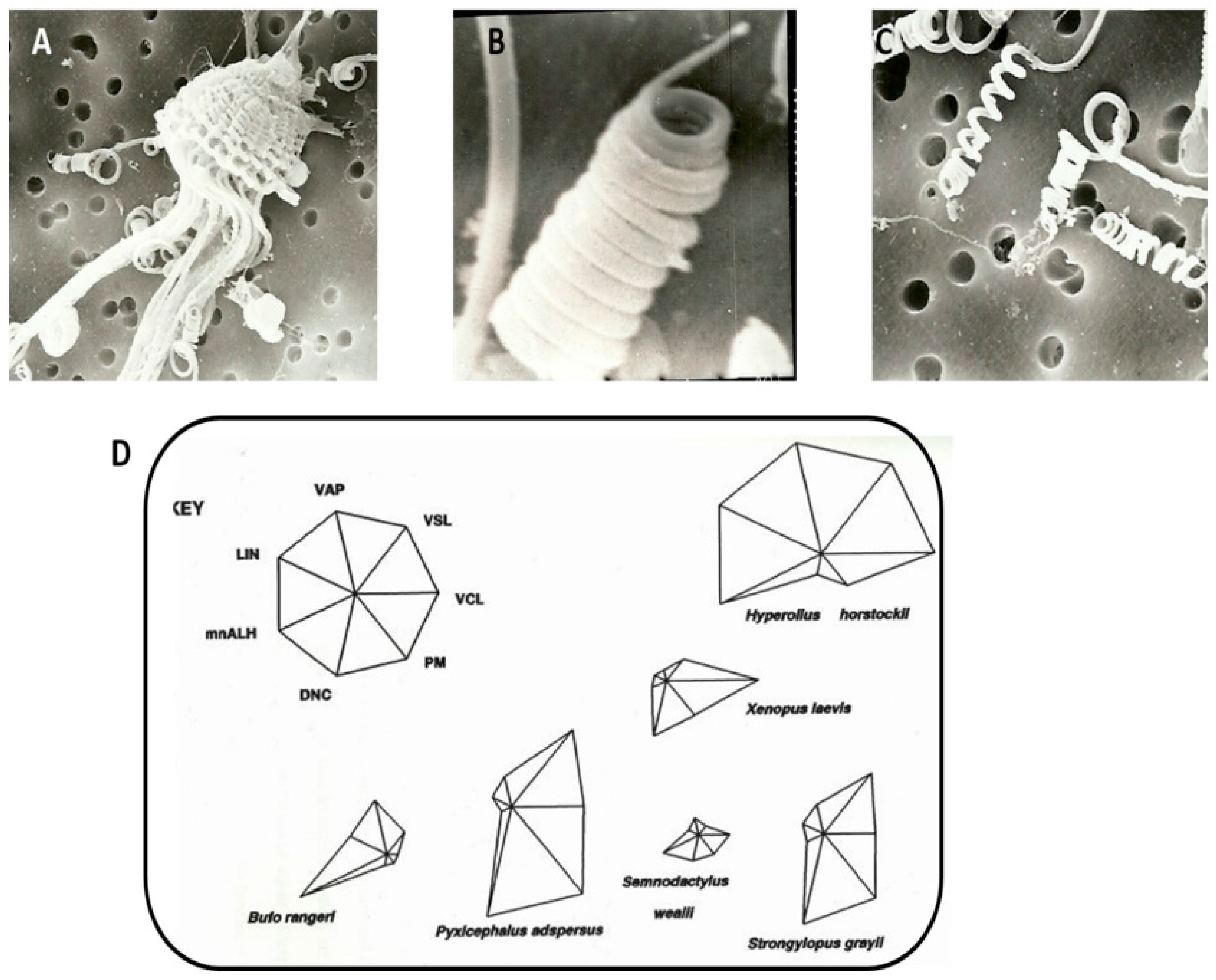 A

B

C

D

KEY

VAP

VSL

LIN

VCL

mnALH

PM

DNC

Hyperolius horstockii

Xenopus laevis

Bufo rangeri

Pyxicephalus adspersus

Semnodactylus wealii

Strongylopus grayii