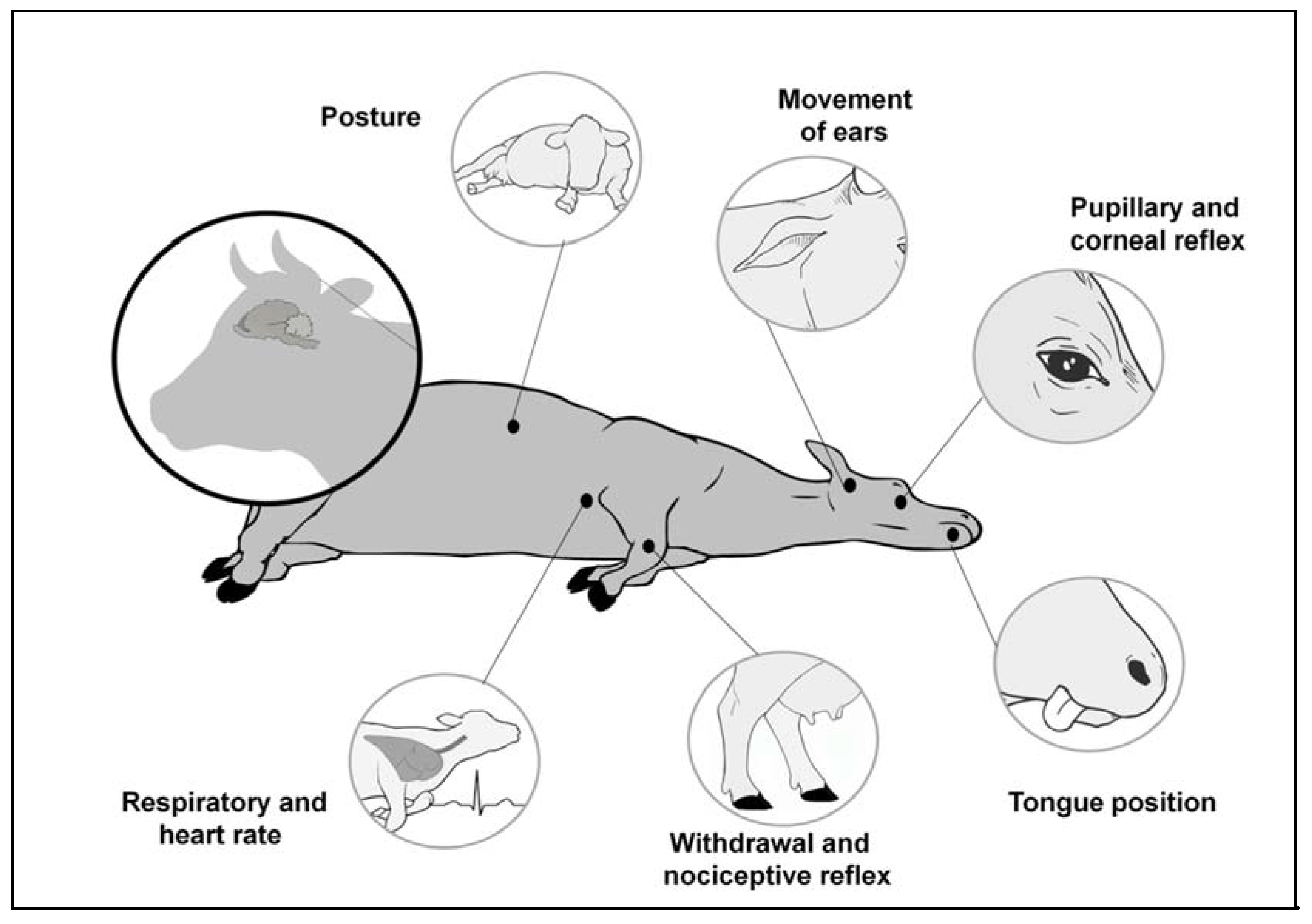 Posture

Movement of ears

Pupillary and corneal reflex

Respiratory and heart rate

Withdrawal and nociceptive reflex

Tongue position