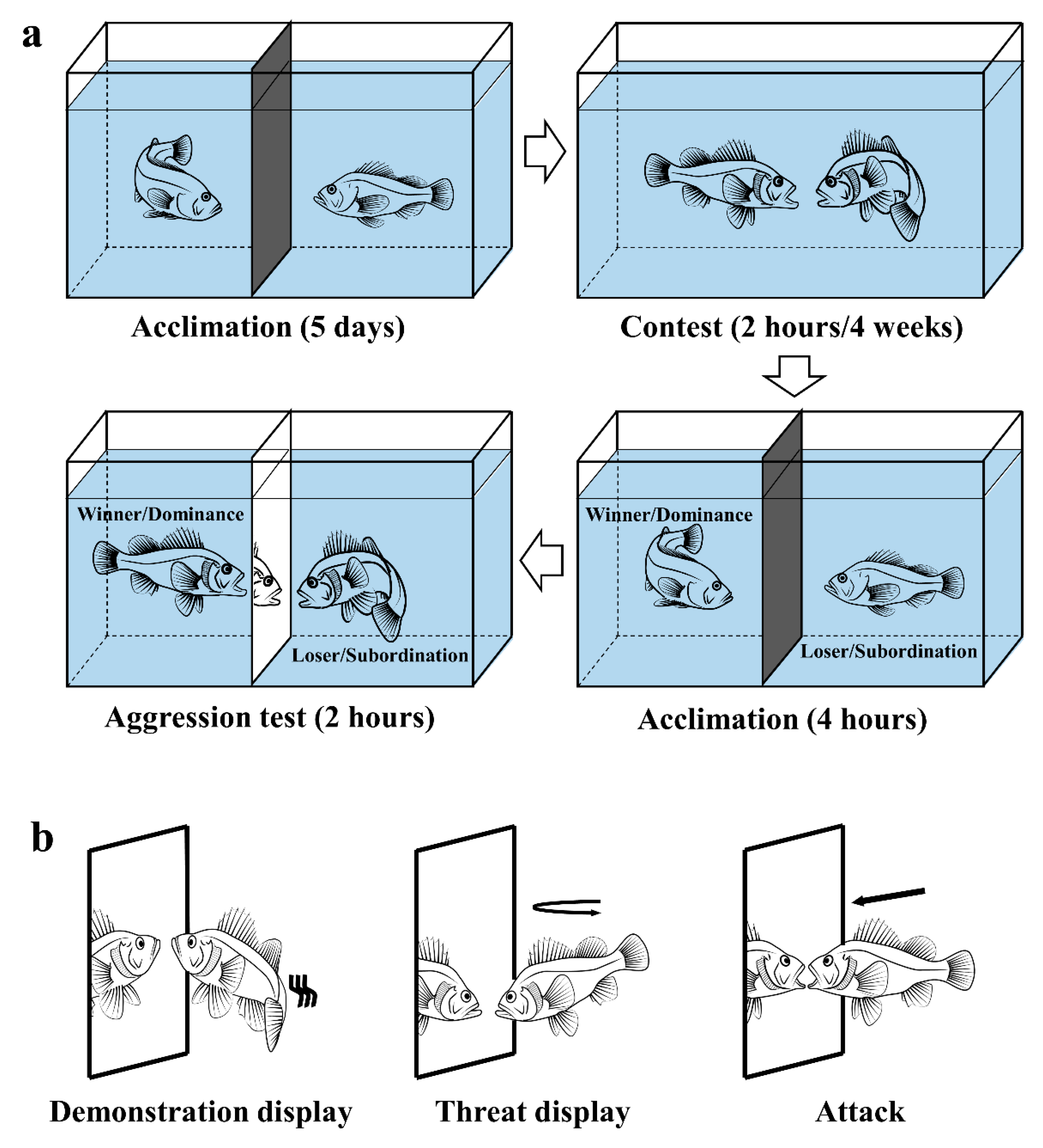 a

Acclimation (5 days)

Contest (2 hours/4 weeks)

Winner/Dominance

Loser/Subordination

Aggression test (2 hours)

Winner/Dominance

Loser/Subordination

Acclimation (4 hours)

b

Demonstration display

Threat display

Attack