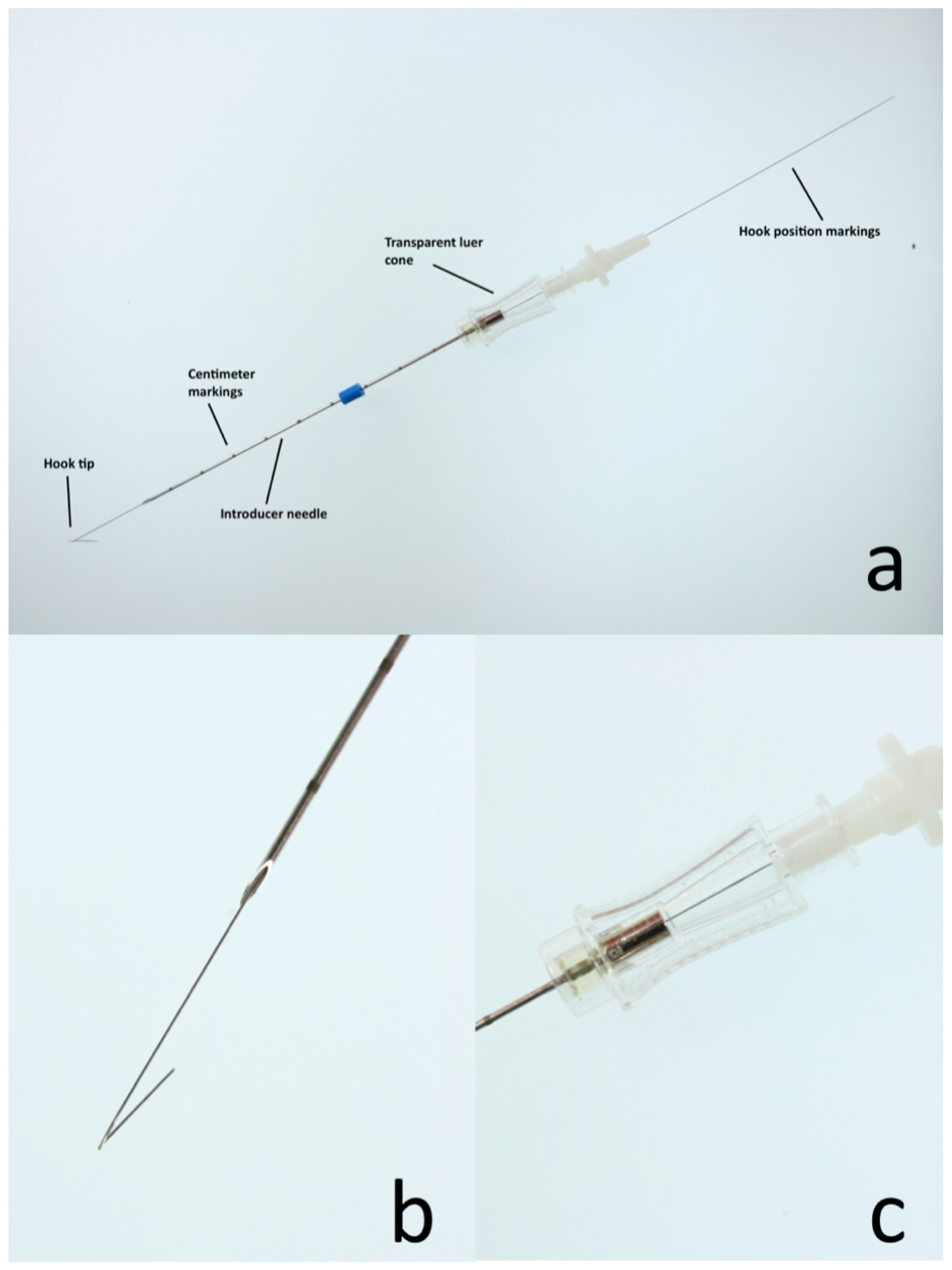 Hook position markings

Transparent luer cone

Centimeter markings

Hook tip

Introducer needle

a

b

c