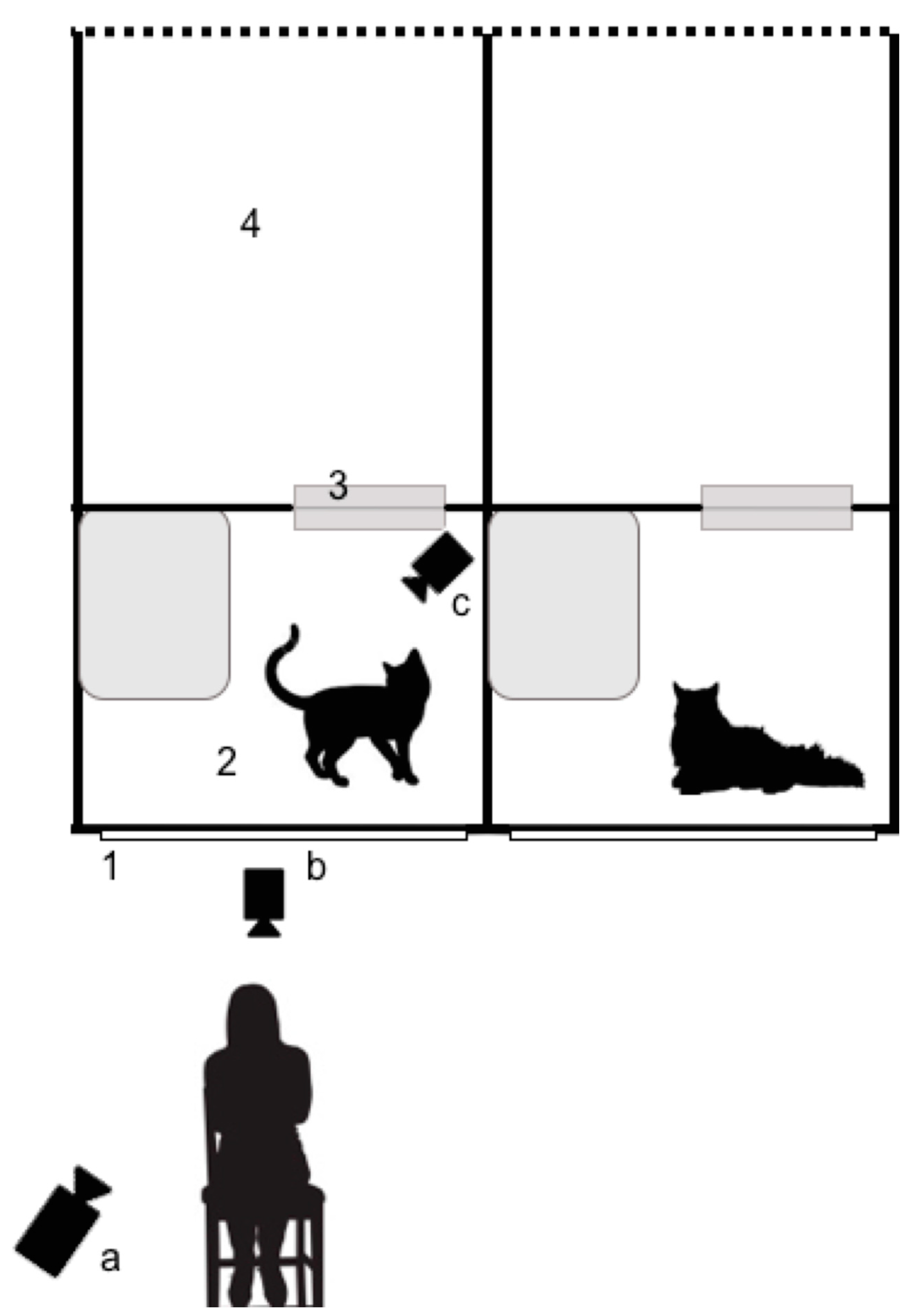 4

3

c

2

1

b

a