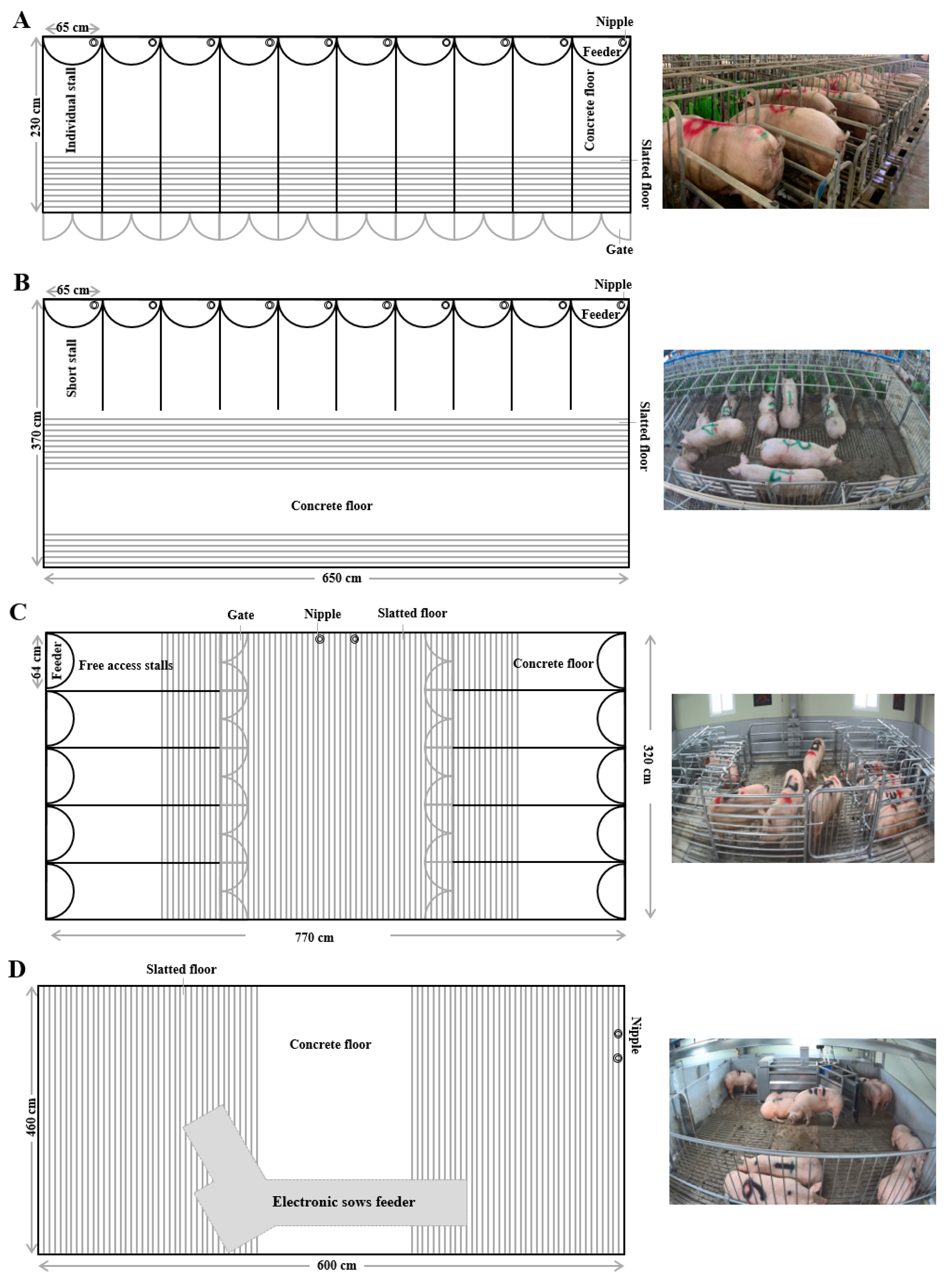 A
65 cm
Nipple
Feeder
230 cm
Individual stall
Concrete floor
Slatted floor
Gate

B
65 cm
Nipple
Feeder
Short stall
370 cm
Slatted floor
Concrete floor
650 cm

C
Gate
Nipple
Slatted floor
64 cm
Feeder
Free access stalls
Concrete floor
320 cm
770 cm

D
Slatted floor
Concrete floor
Nipple
460 cm
Electronic sows feeder
600 cm