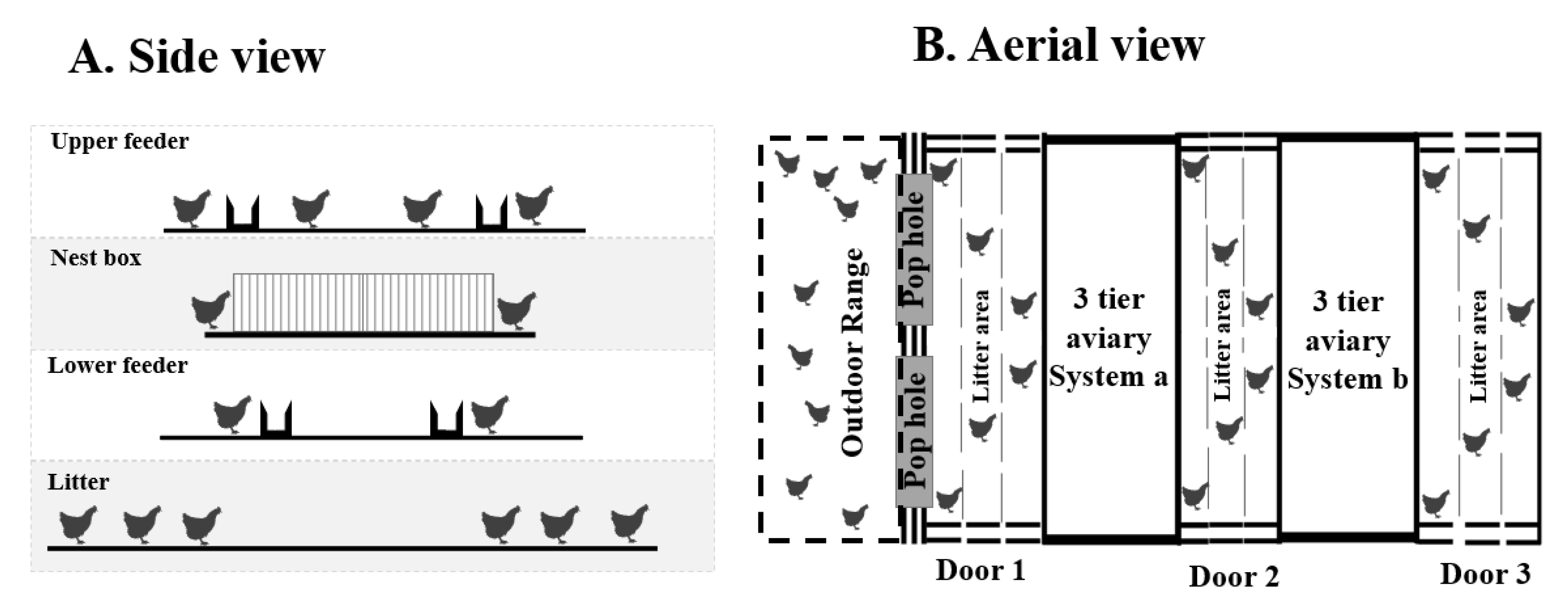 A. Side view

Upper feeder

Nest box

Lower feeder

Litter

B. Aerial view

Outdoor Range

Pop hole

Pop hole

Litter area

3 tier aviary System a

Litter area

3 tier aviary System b

Litter area

Door 1

Door 2

Door 3