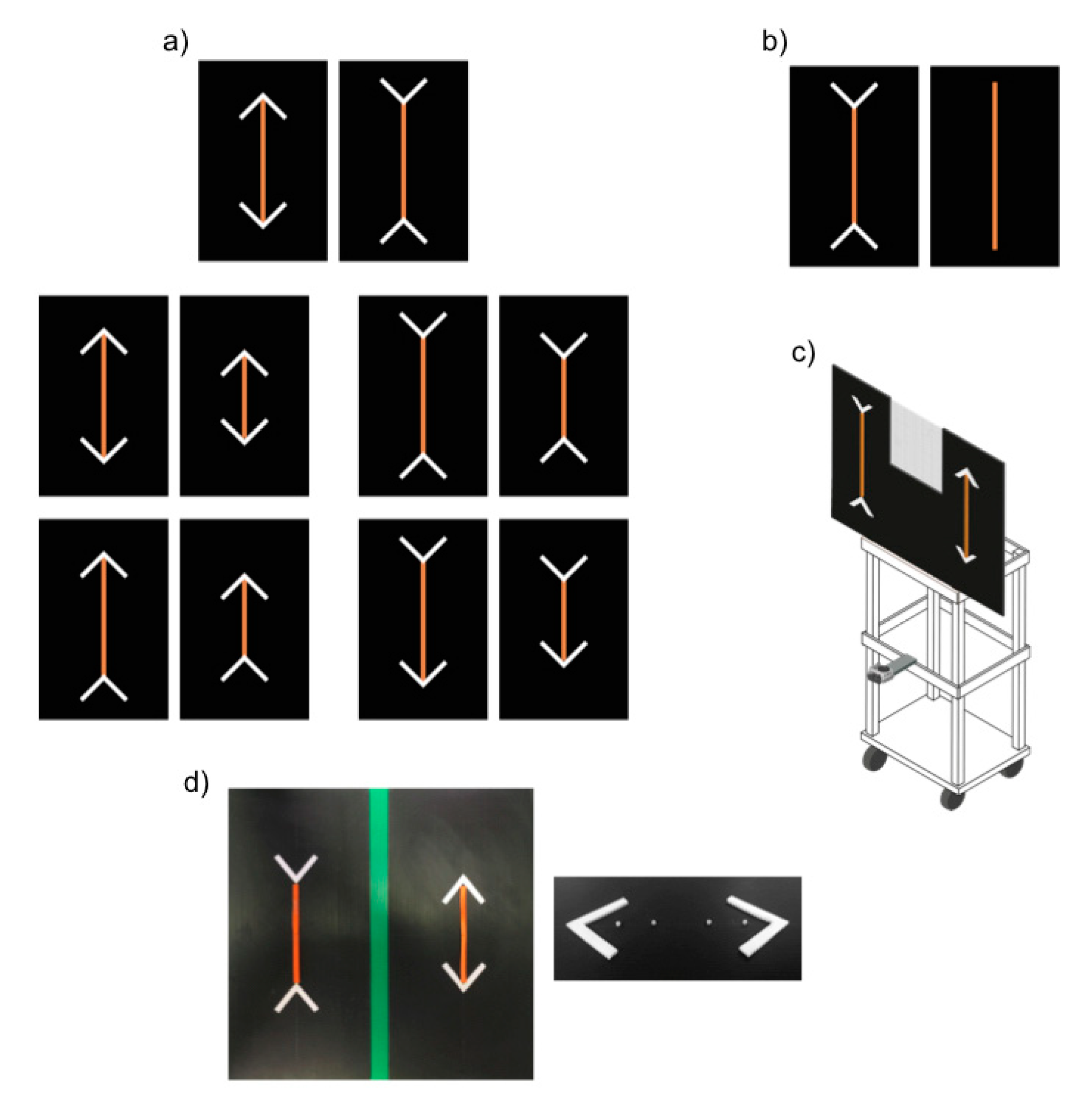 a)

b)

c)

d)