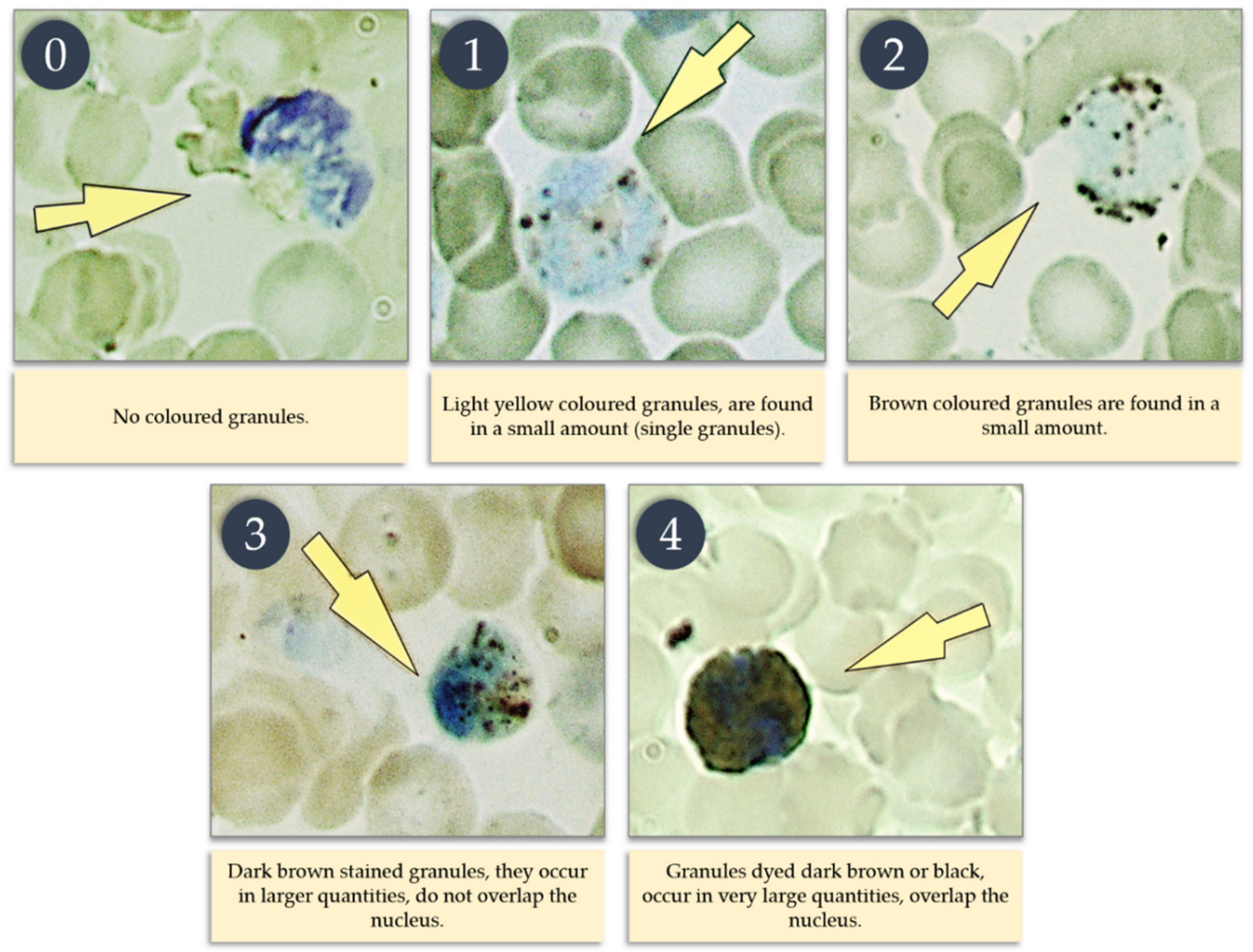 0

No coloured granules.

1

Light yellow coloured granules, are found in a small amount (single granules).

2

Brown coloured granules are found in a small amount.

3

Dark brown stained granules, they occur in larger quantities, do not overlap the nucleus.

4

Granules dyed dark brown or black, occur in very large quantities, overlap the nucleus.