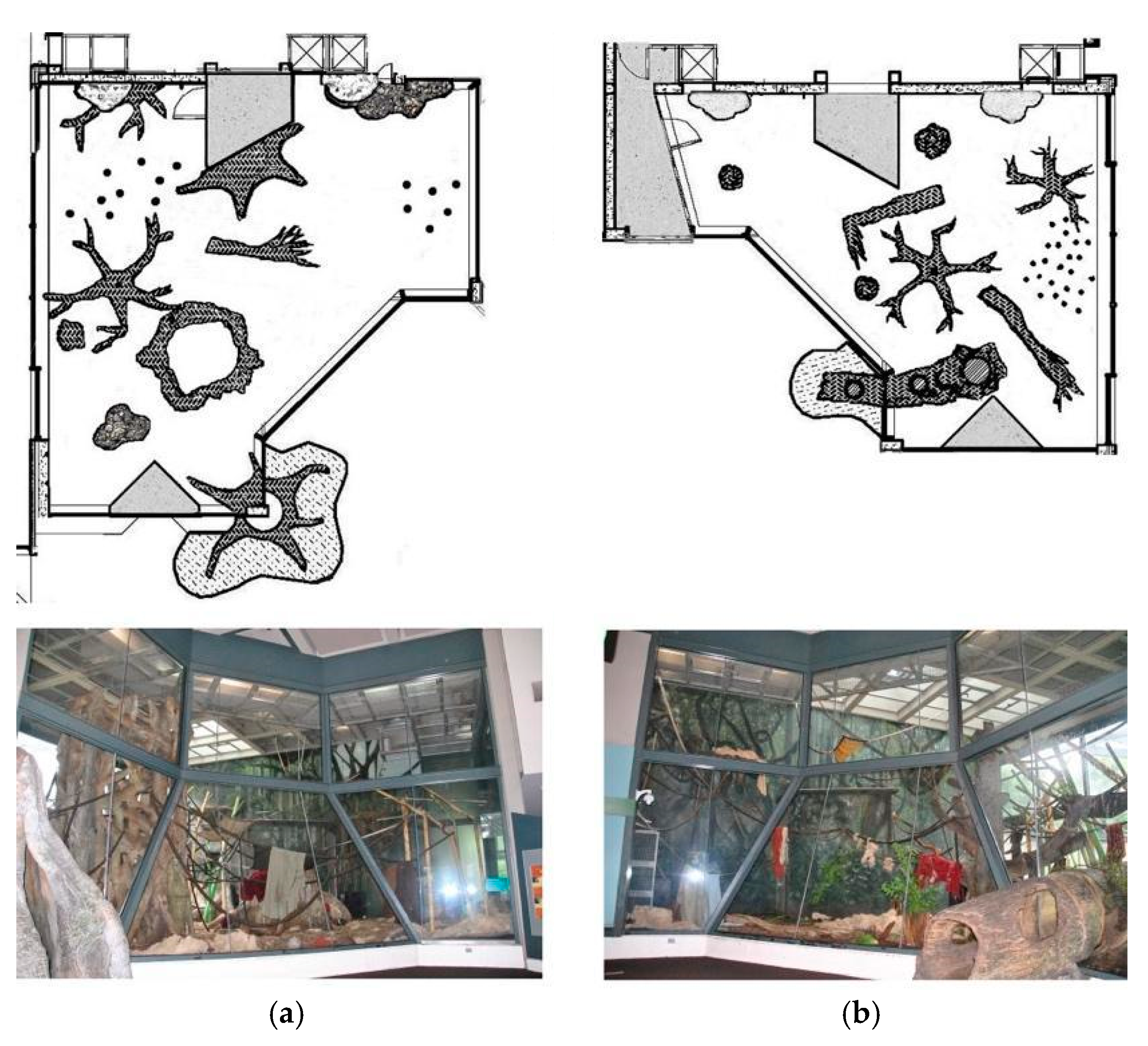 (a)

(b)