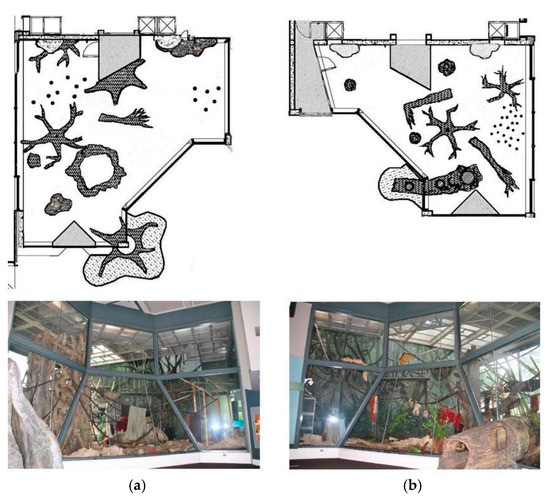 (a)

(b)