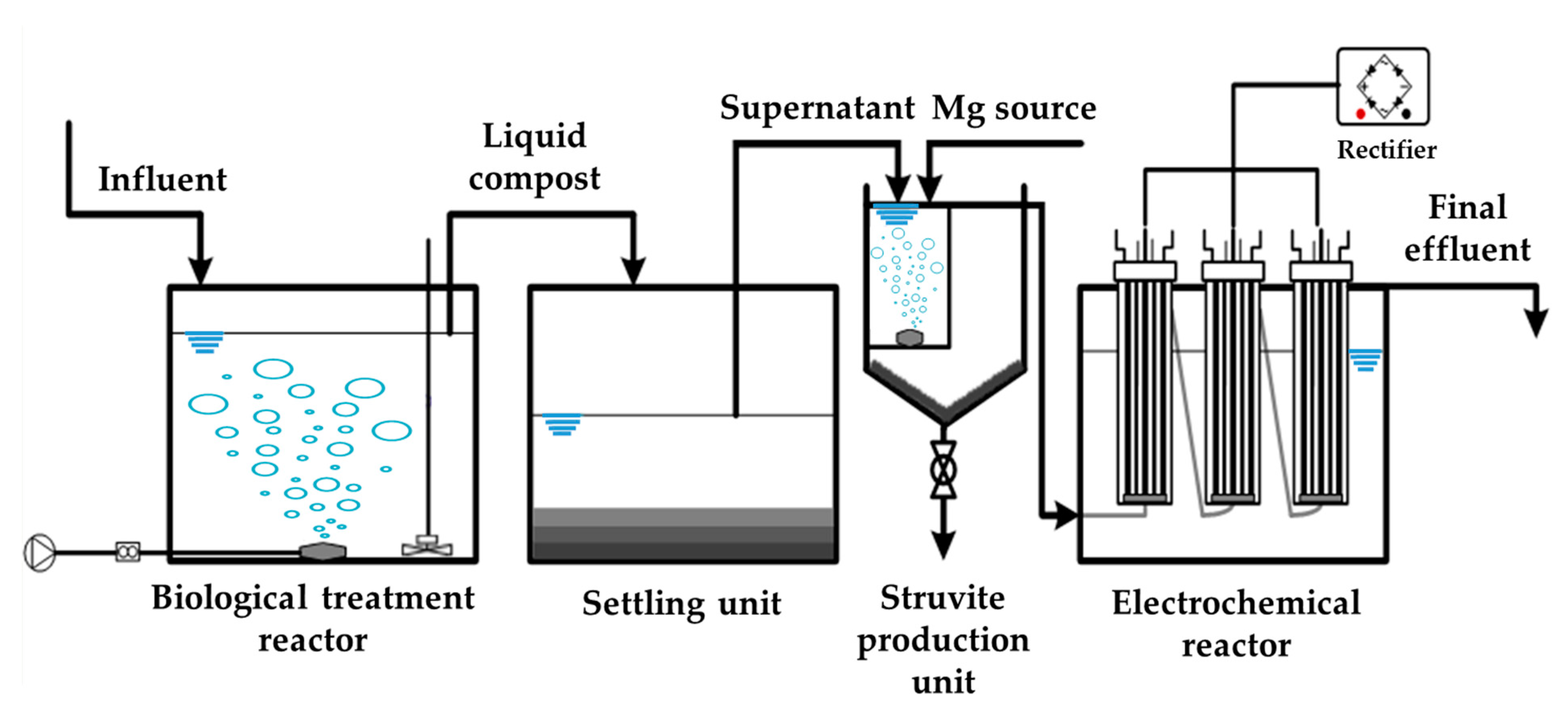 Influent

Liquid compost

Supernatant Mg source

Rectifier

Final effluent

Biological treatment reactor

Settling unit

Struvite production unit

Electrochemical reactor