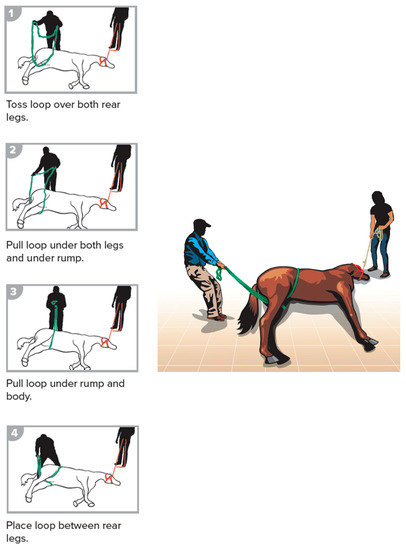 1

Toss loop over both rear legs.

2

Pull loop under both legs and under rump.

3

Pull loop under rump and body.

4

Place loop between rear legs.