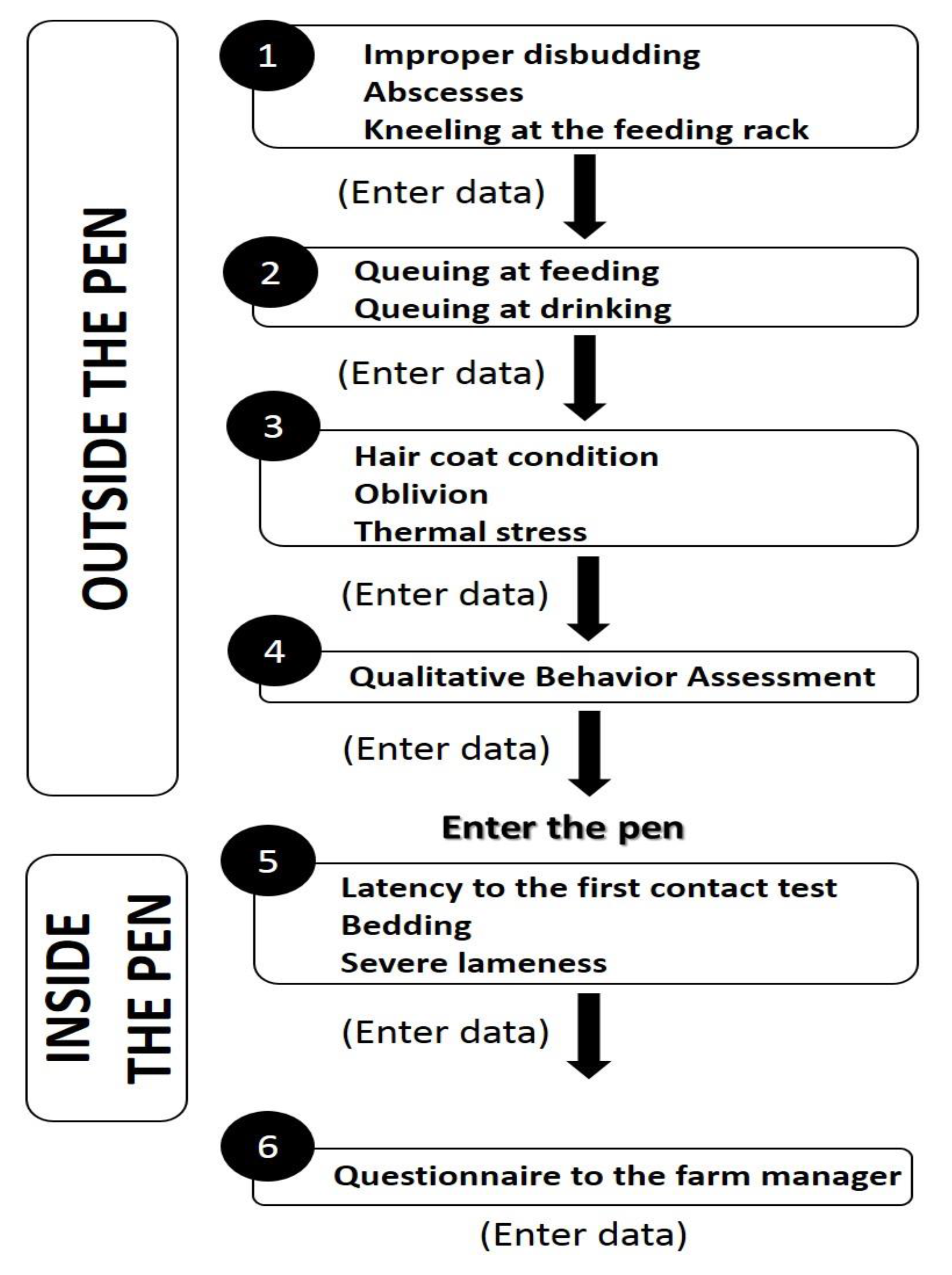 OUTSIDE THE PEN

1
Improper disbudding
Abscesses
Kneeling at the feeding rack

(Enter data)

2
Queuing at feeding
Queuing at drinking

(Enter data)

3
Hair coat condition
Oblivion
Thermal stress

(Enter data)

4
Qualitative Behavior Assessment

(Enter data)

Enter the pen

INSIDE THE PEN

5
Latency to the first contact test
Bedding
Severe lameness

(Enter data)

6
Questionnaire to the farm manager

(Enter data)