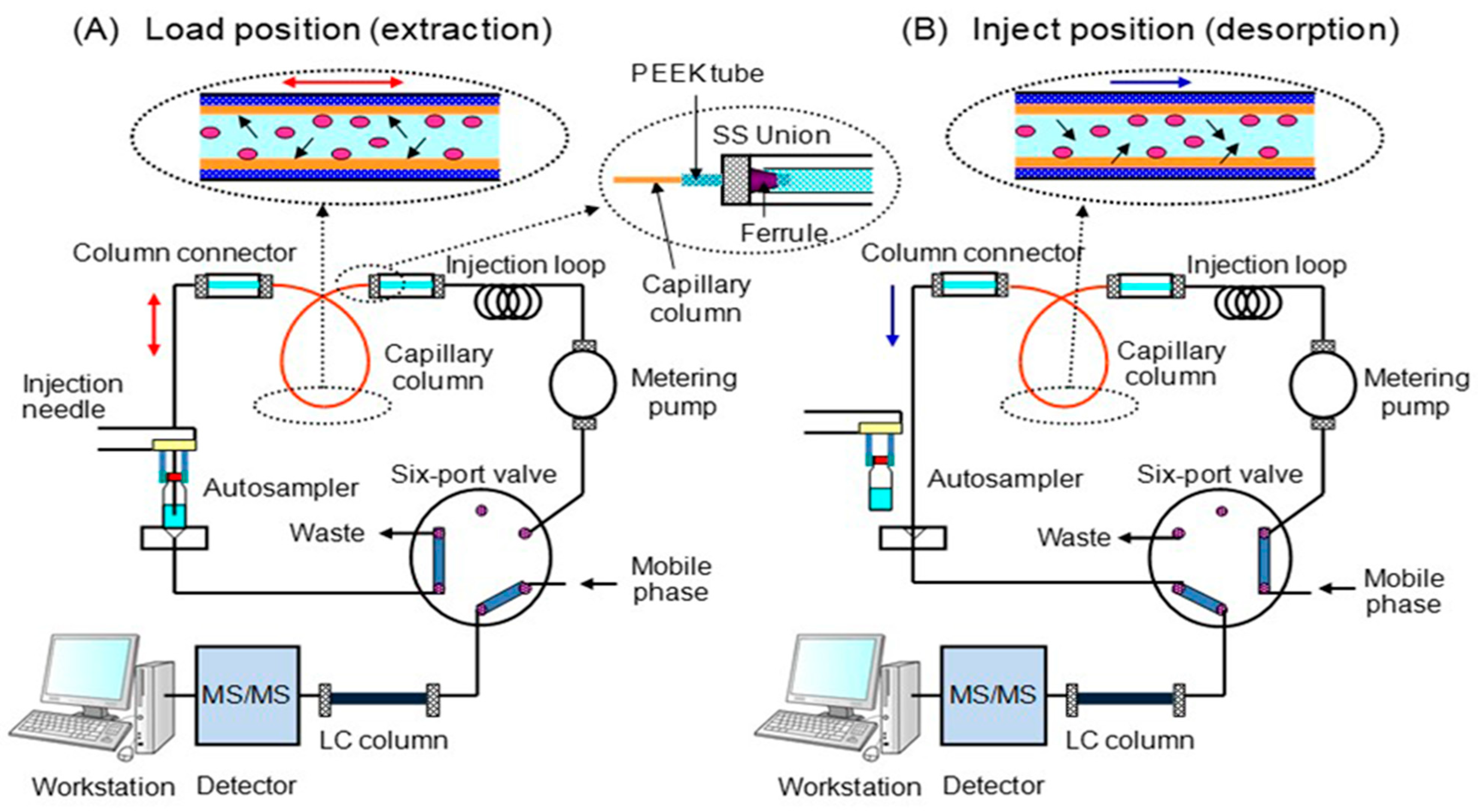 (A) Load position (extraction)

PEEK tube

SS Union

Ferrule

Capillary column

Column connector

Injection loop

Capillary column

Metering pump

Injection needle

Autosampler

Six-port valve

Waste

Mobile phase

MS/MS

LC column

Workstation

Detector

(B) Inject position (desorption)

Column connector

Injection loop

Capillary column

Metering pump

Autosampler

Six-port valve

Waste

Mobile phase

MS/MS

LC column

Workstation

Detector