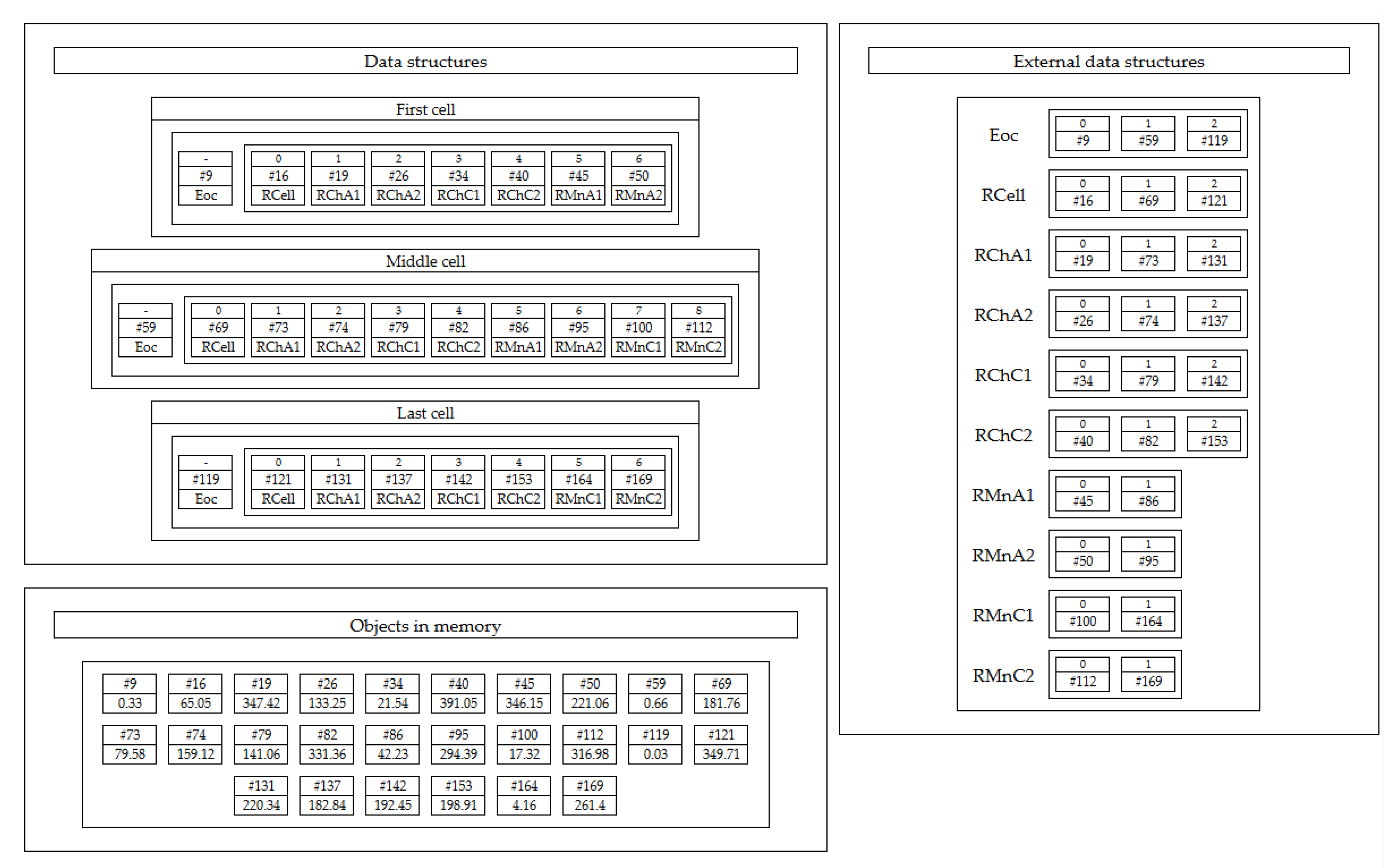 Data structures

First cell

| - | 0 | 1 | 2 | 3 | 4 | 5 | 6 |
|---|---|---|---|---|---|---|---|
| #9 | #16 | #19 | #26 | #34 | #40 | #45 | #50 |
| Eoc | RCell | RChA1 | RChA2 | RChC1 | RChC2 | RMnA1 | RMnA2 |

Middle cell

| - | 0 | 1 | 2 | 3 | 4 | 5 | 6 | 7 | 8 |
|---|---|---|---|---|---|---|---|---|---|
| #59 | #69 | #73 | #74 | #79 | #82 | #86 | #95 | #100 | #112 |
| Eoc | RCell | RChA1 | RChA2 | RChC1 | RChC2 | RMnA1 | RMnA2 | RMnC1 | RMnC2 |

Last cell

| - | 0 | 1 | 2 | 3 | 4 | 5 | 6 |
|---|---|---|---|---|---|---|---|
| #119 | #121 | #131 | #137 | #142 | #153 | #164 | #169 |
| Eoc | RCell | RChA1 | RChA2 | RChC1 | RChC2 | RMnC1 | RMnC2 |

Objects in memory

| #9 | #16 | #19 | #26 | #34 | #40 | #45 | #50 | #59 | #69 |
|---|---|---|---|---|---|---|---|---|---|
| 0.33 | 65.05 | 347.42 | 133.25 | 21.54 | 391.05 | 346.15 | 221.06 | 0.66 | 181.76 |

| #73 | #74 | #79 | #82 | #86 | #95 | #100 | #112 | #119 | #121 |
|---|---|---|---|---|---|---|---|---|---|
| 79.58 | 159.12 | 141.06 | 331.36 | 42.23 | 294.39 | 17.32 | 316.98 | 0.03 | 349.71 |

| #131 | #137 | #142 | #153 | #164 | #169 |
|---|---|---|---|---|---|
| 220.34 | 182.84 | 192.45 | 198.91 | 4.16 | 261.4 |

External data structures

| | 0 | 1 | 2 |
|---|---|---|---|
| Eoc | #9 | #59 | #119 |
| RCell | #16 | #69 | #121 |
| RChA1 | #19 | #73 | #131 |
| RChA2 | #26 | #74 | #137 |
| RChC1 | #34 | #79 | #142 |
| RChC2 | #40 | #82 | #153 |
| RMnA1 | #45 | #86 | |
| RMnA2 | #50 | #95 | |
| RMnC1 | #100 | #164 | |
| RMnC2 | #112 | #169 | |