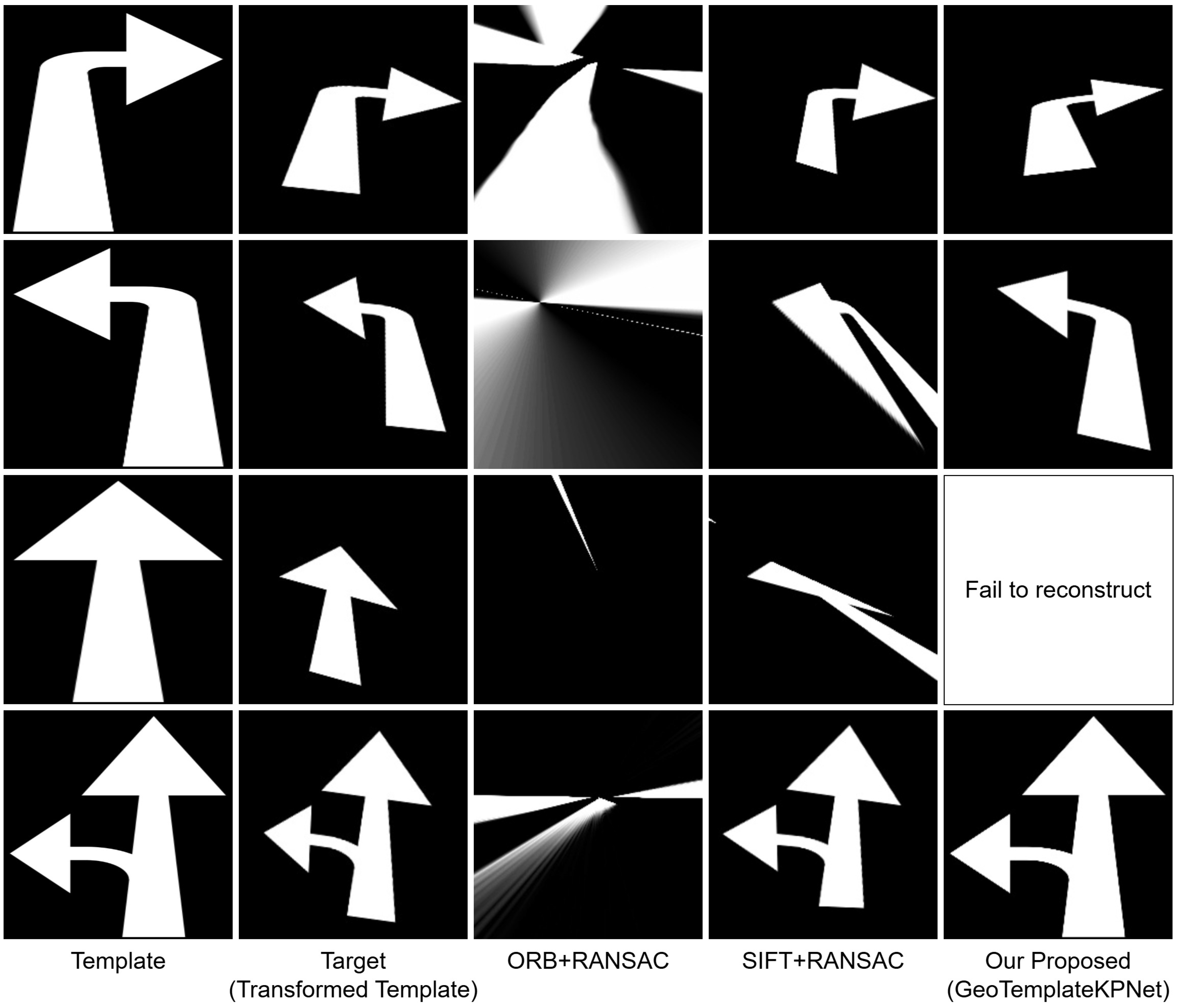 Fail to reconstruct

Template

Target
(Transformed Template)

ORB+RANSAC

SIFT+RANSAC

Our Proposed
(GeoTemplateKPNet)