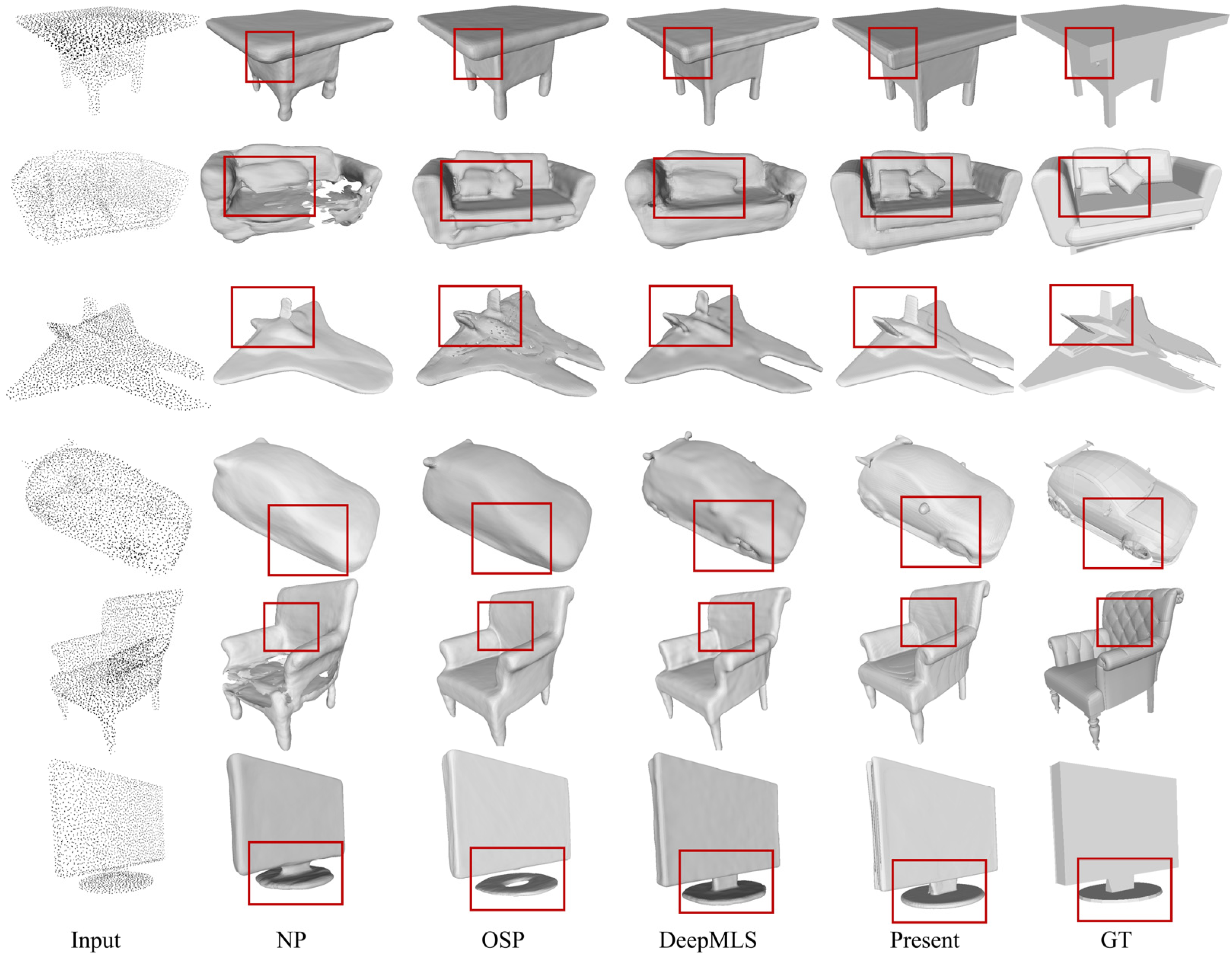 Input NP OSP DeepMLS Present GT